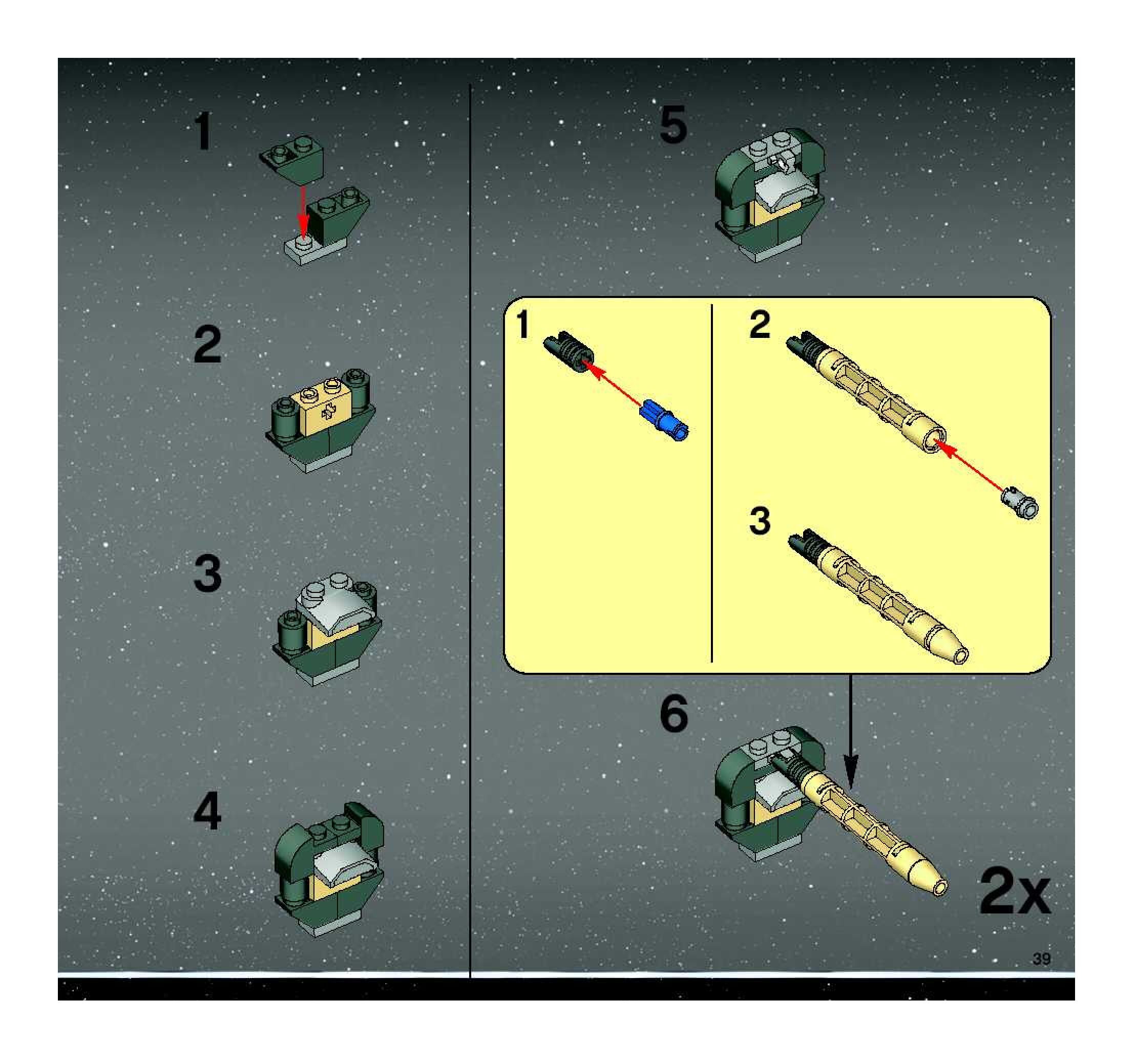 1

2

3

4

5

1

2

3

6

2x

39