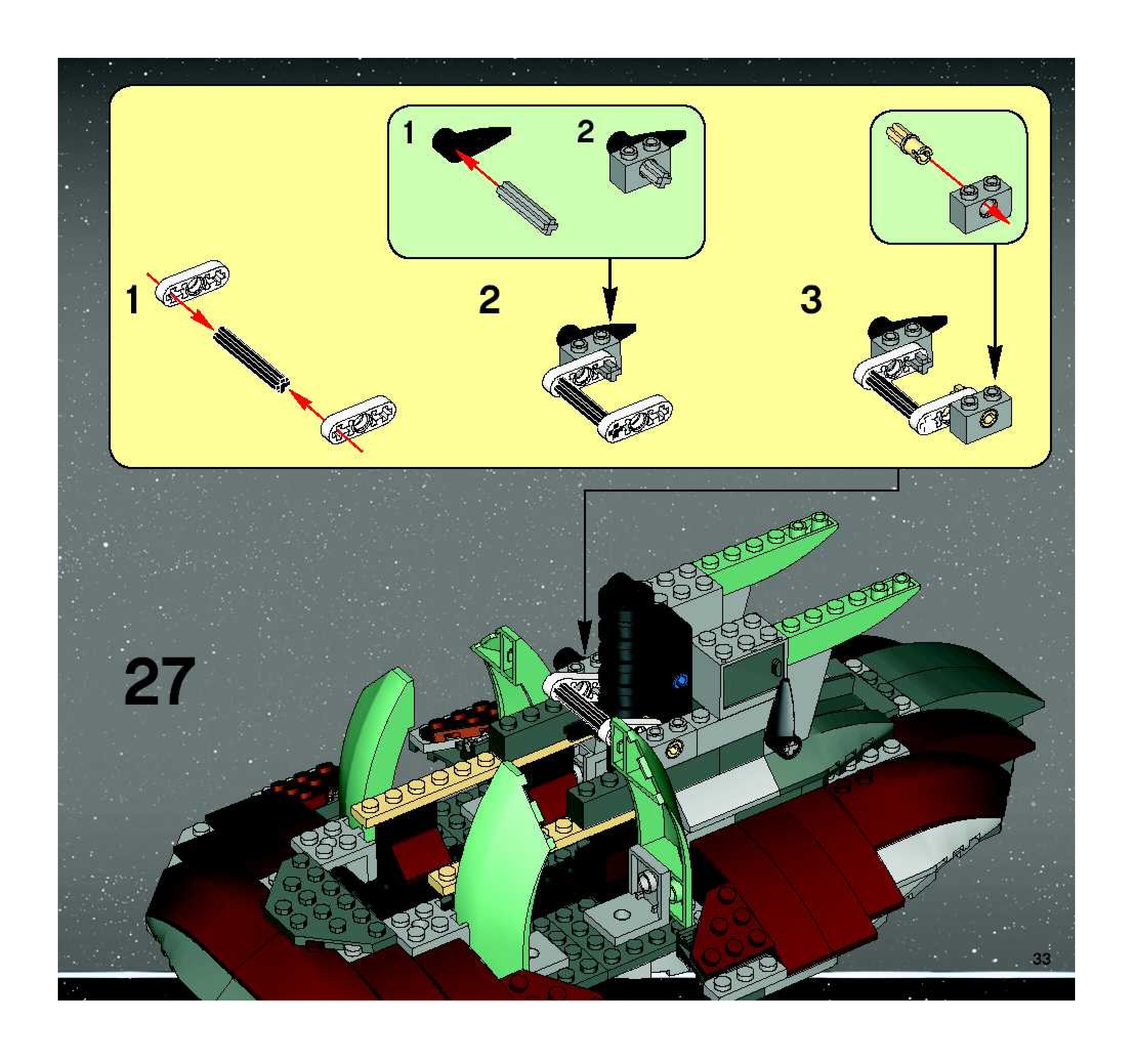 1

2

1

2

3

27

33