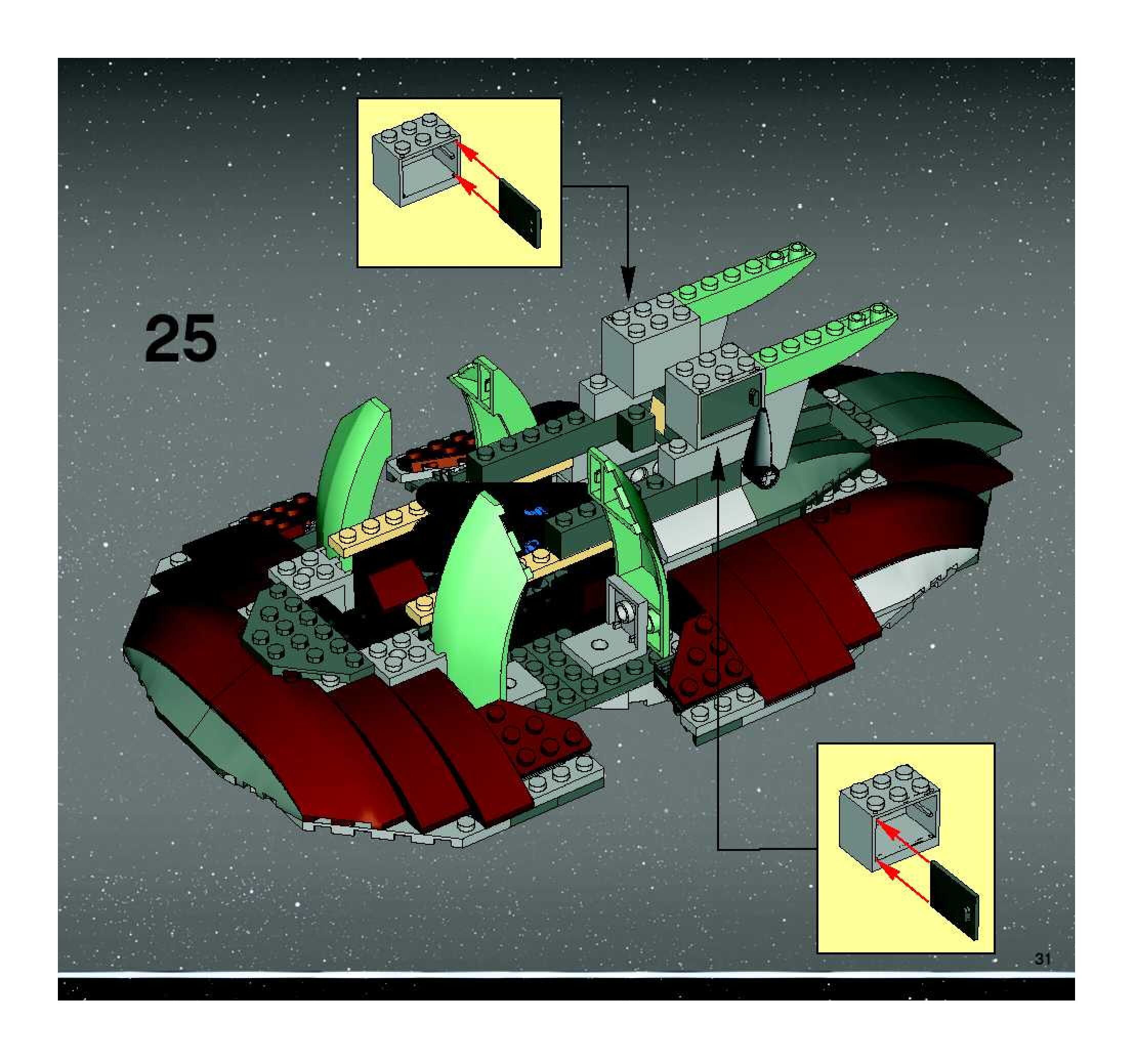 25

31