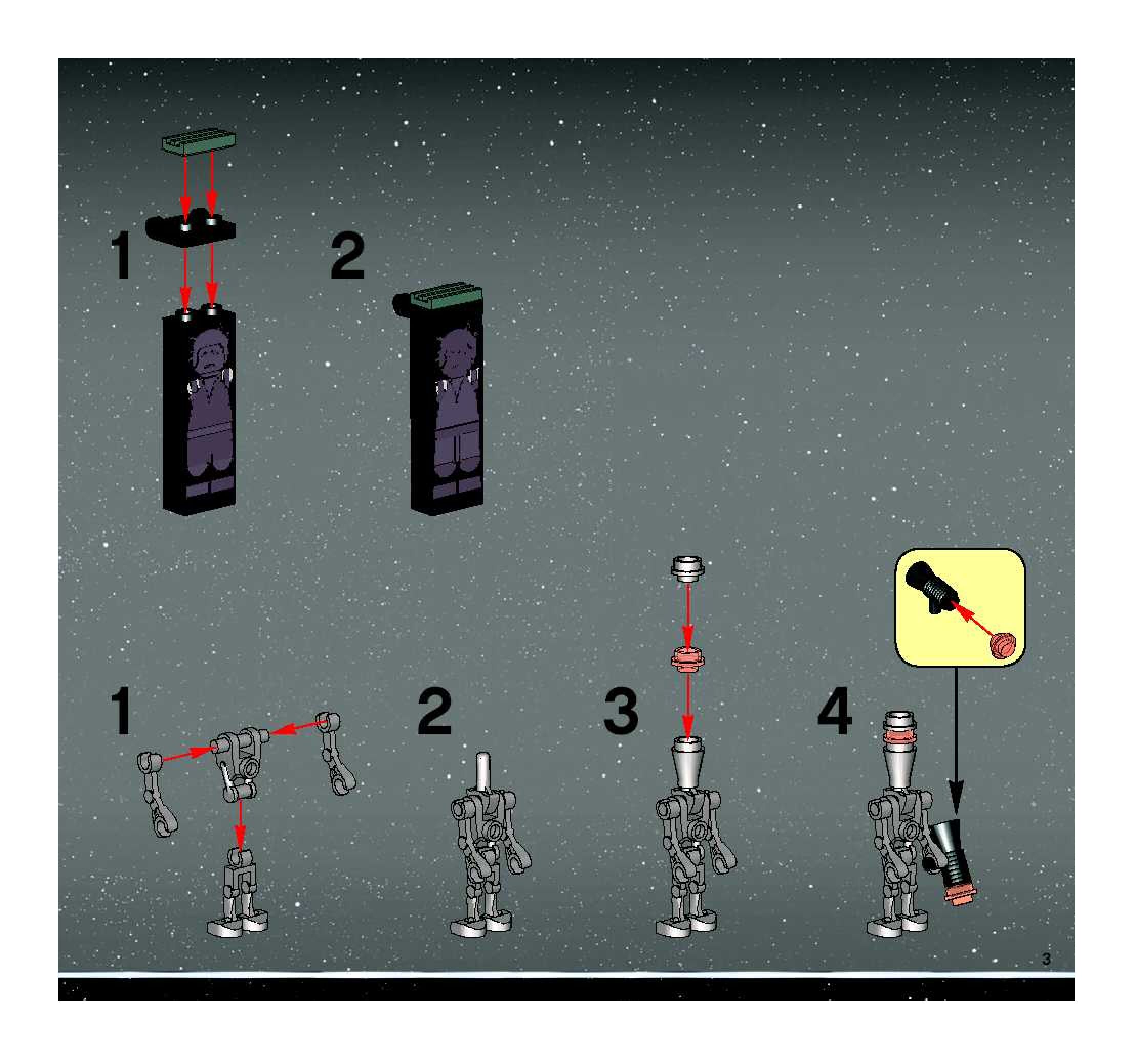 1

2

1

2

3

4

3