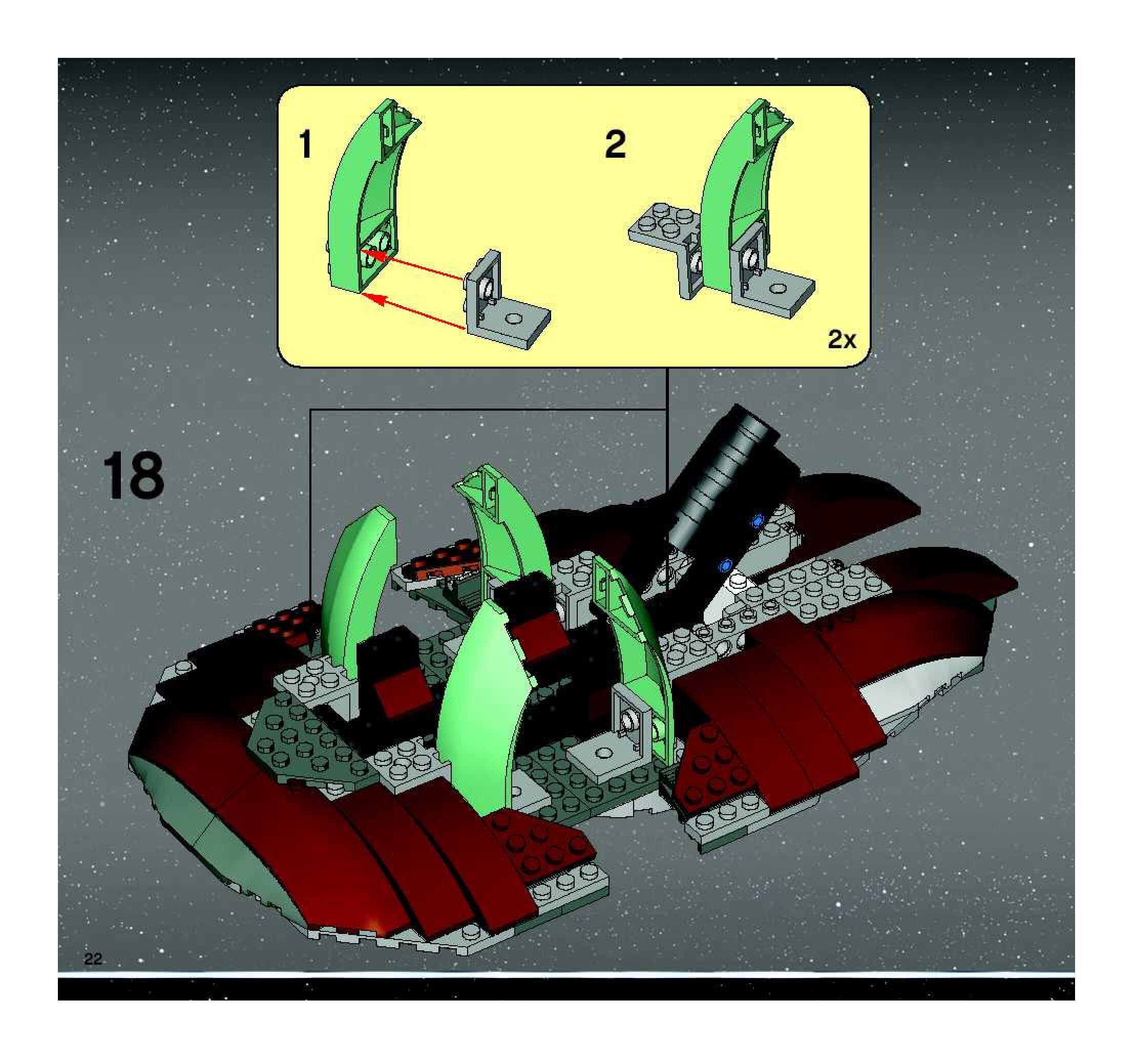 1

2

2x

18

22