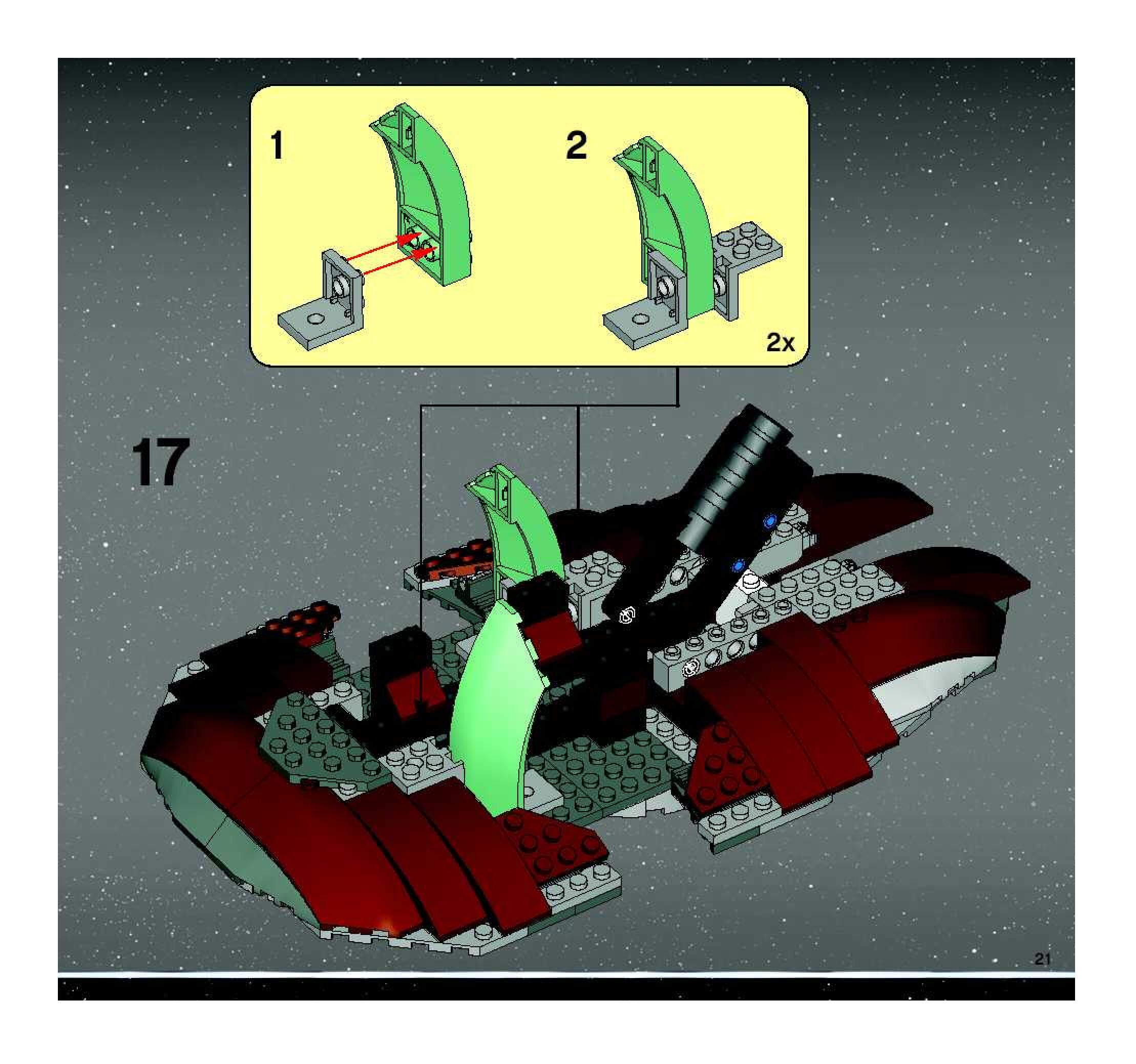 1

2

2x

17

21