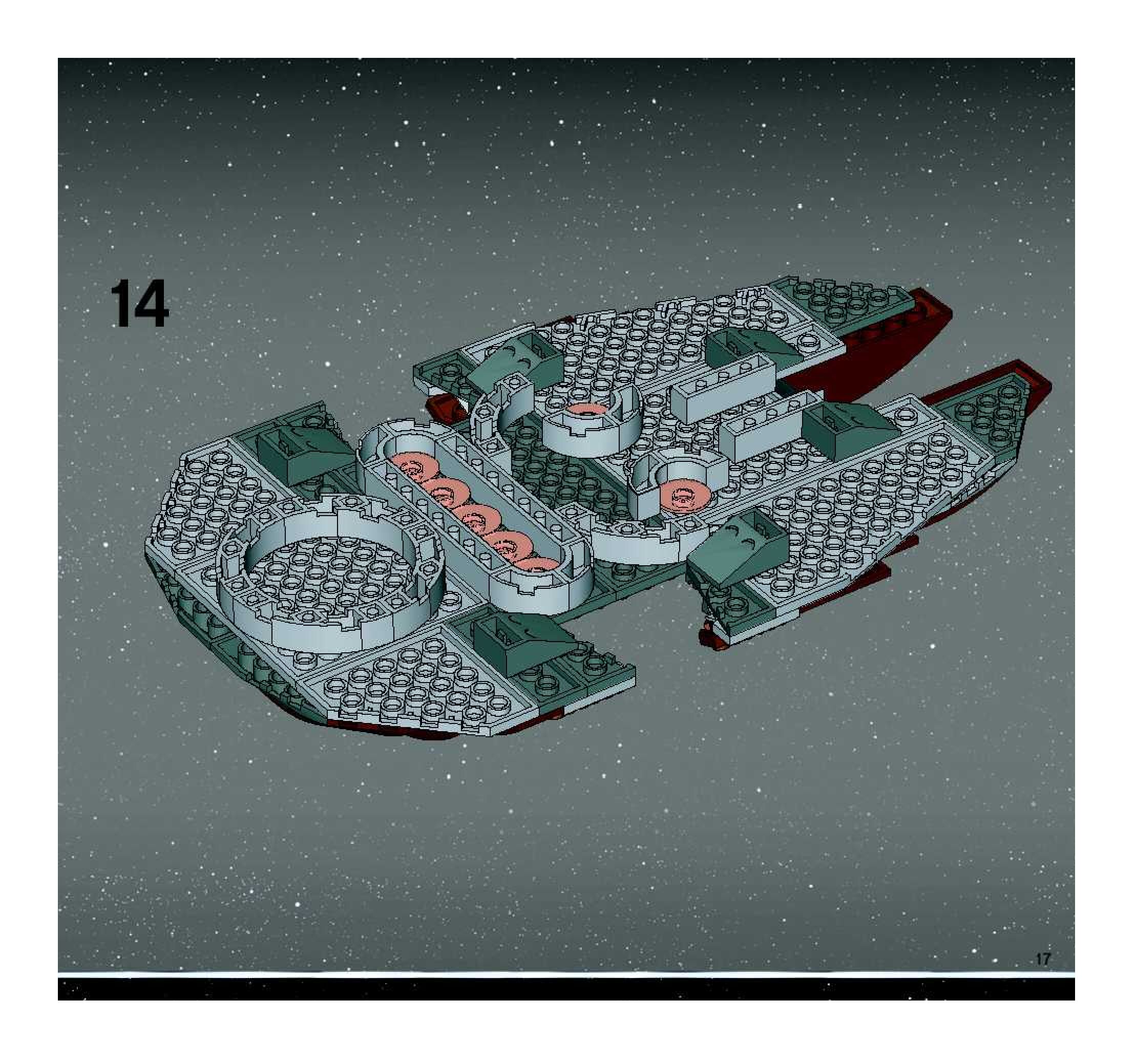 14

17