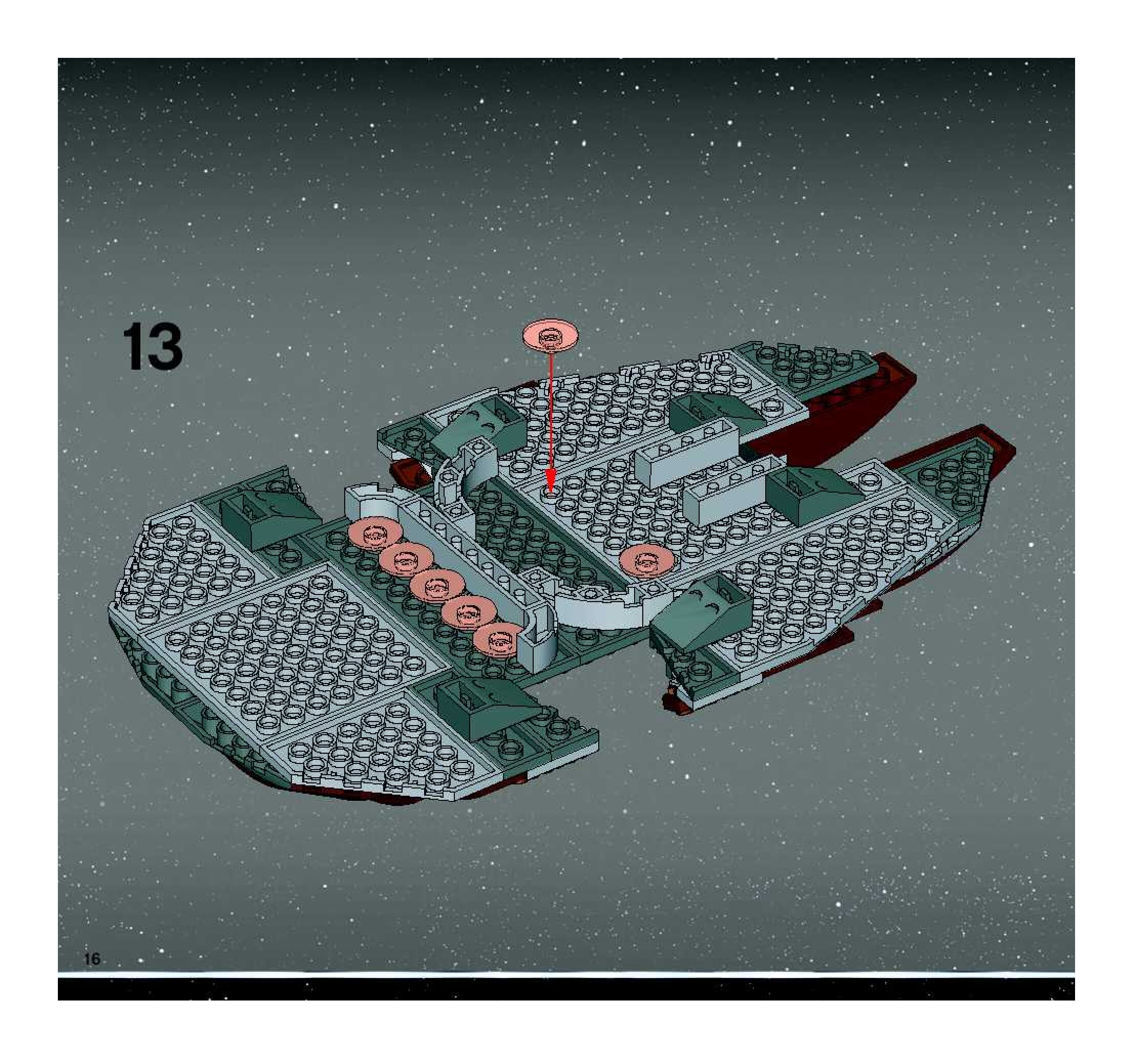 13

16