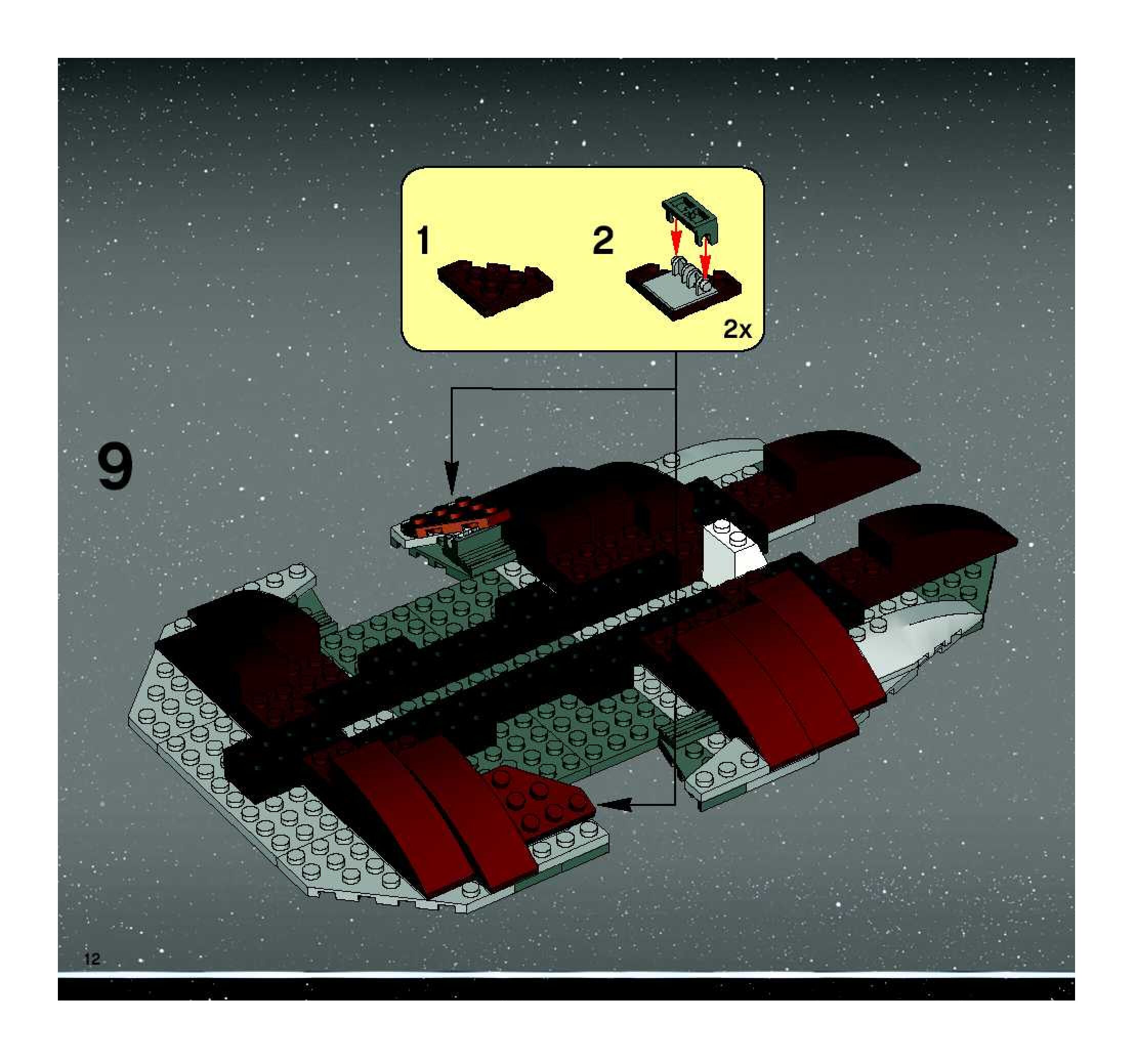 1

2

2x

9

12