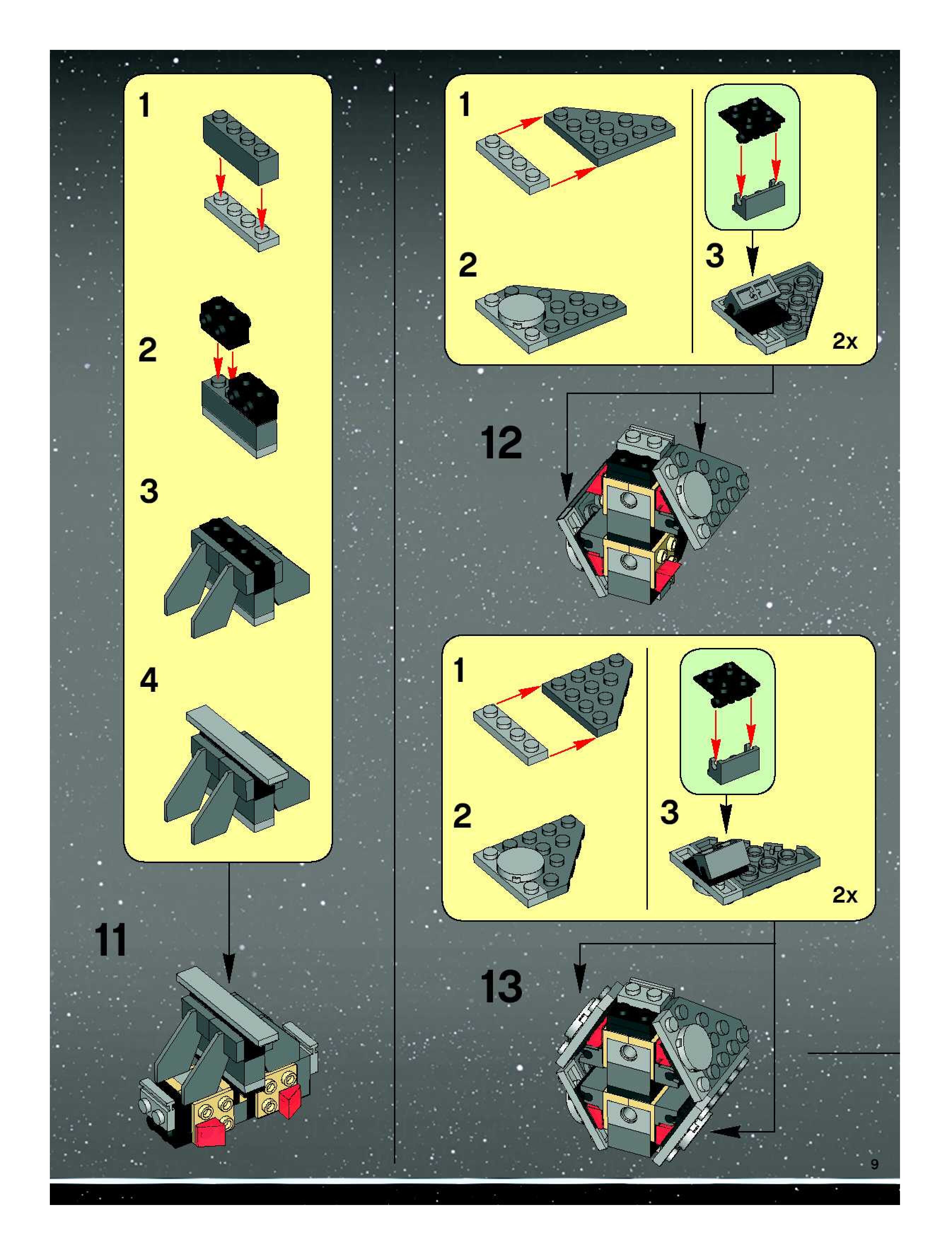 1

2

3

4

11

1

2

3

2x

12

1

2

3

2x

13

9