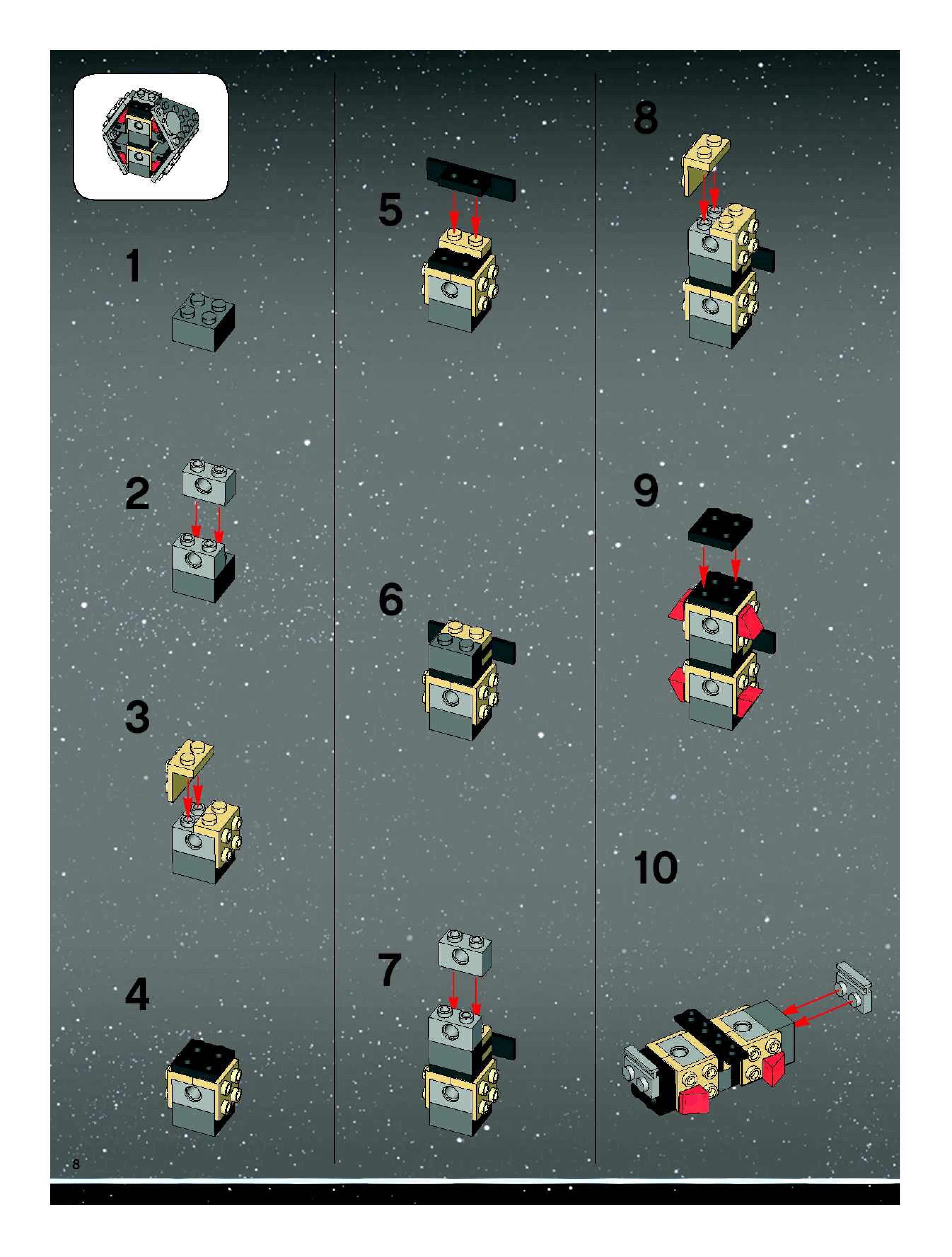 1

2

3

4

5

6

7

8

9

10

8