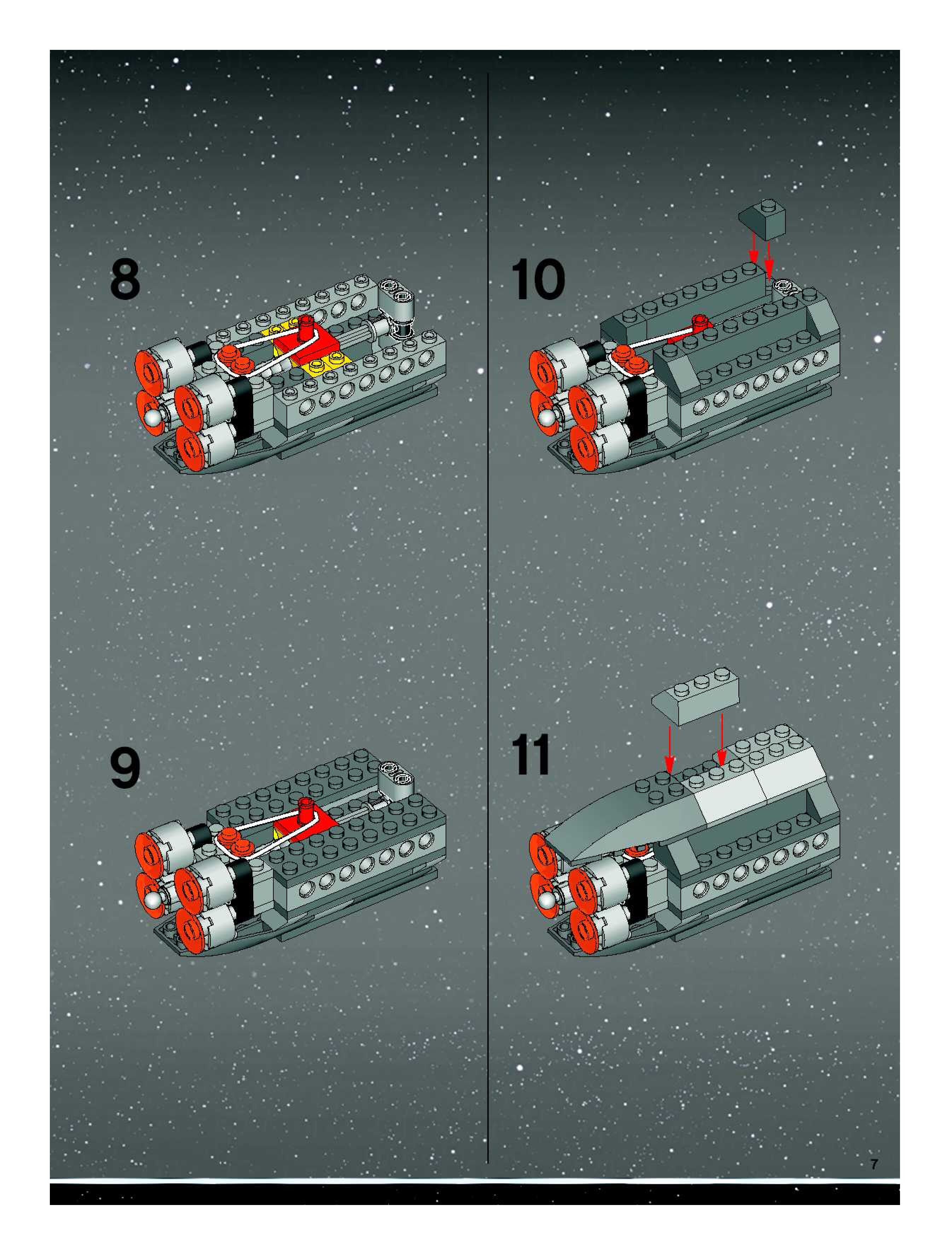 8

9

10

11

7