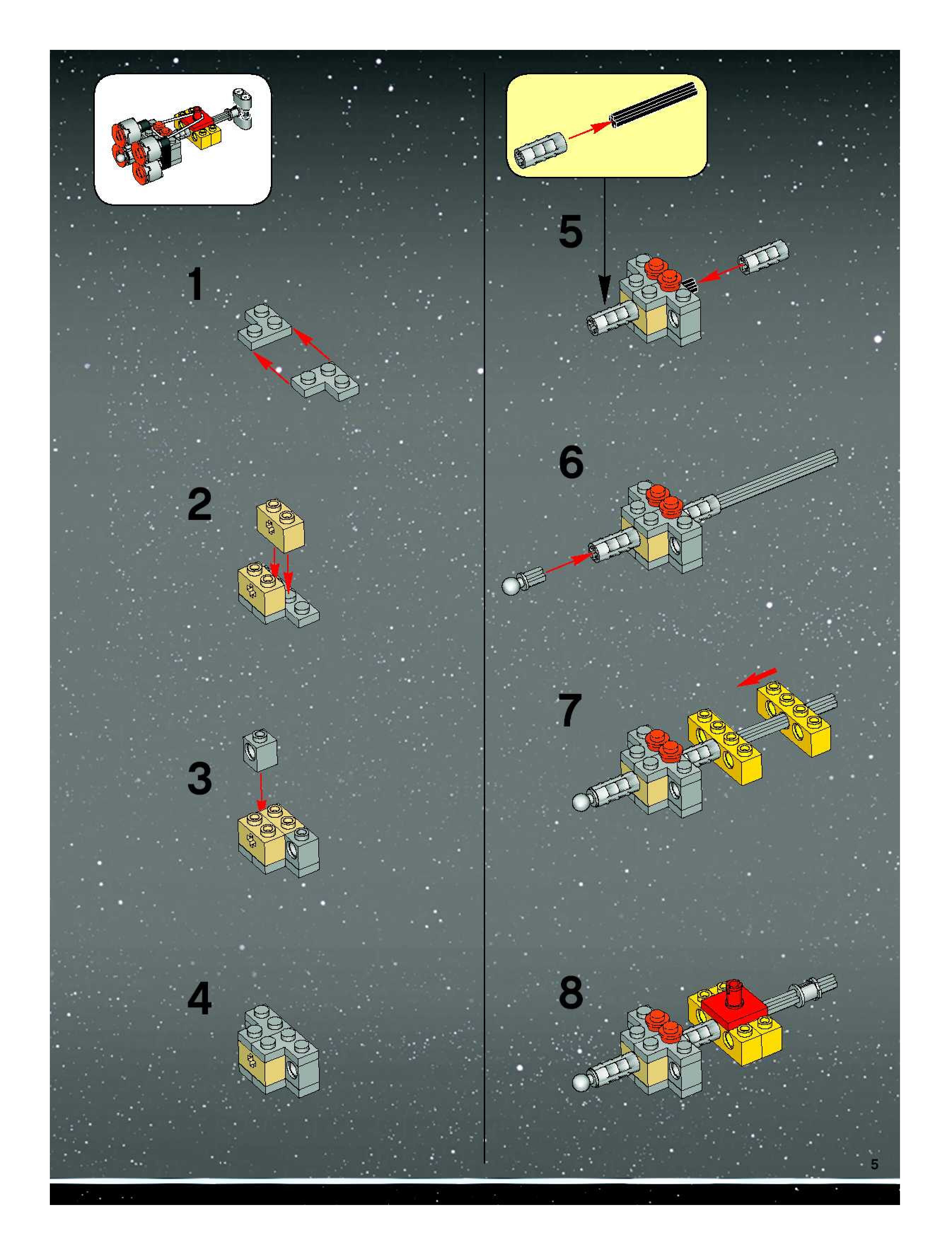 1

2

3

4

5

6

7

8

5