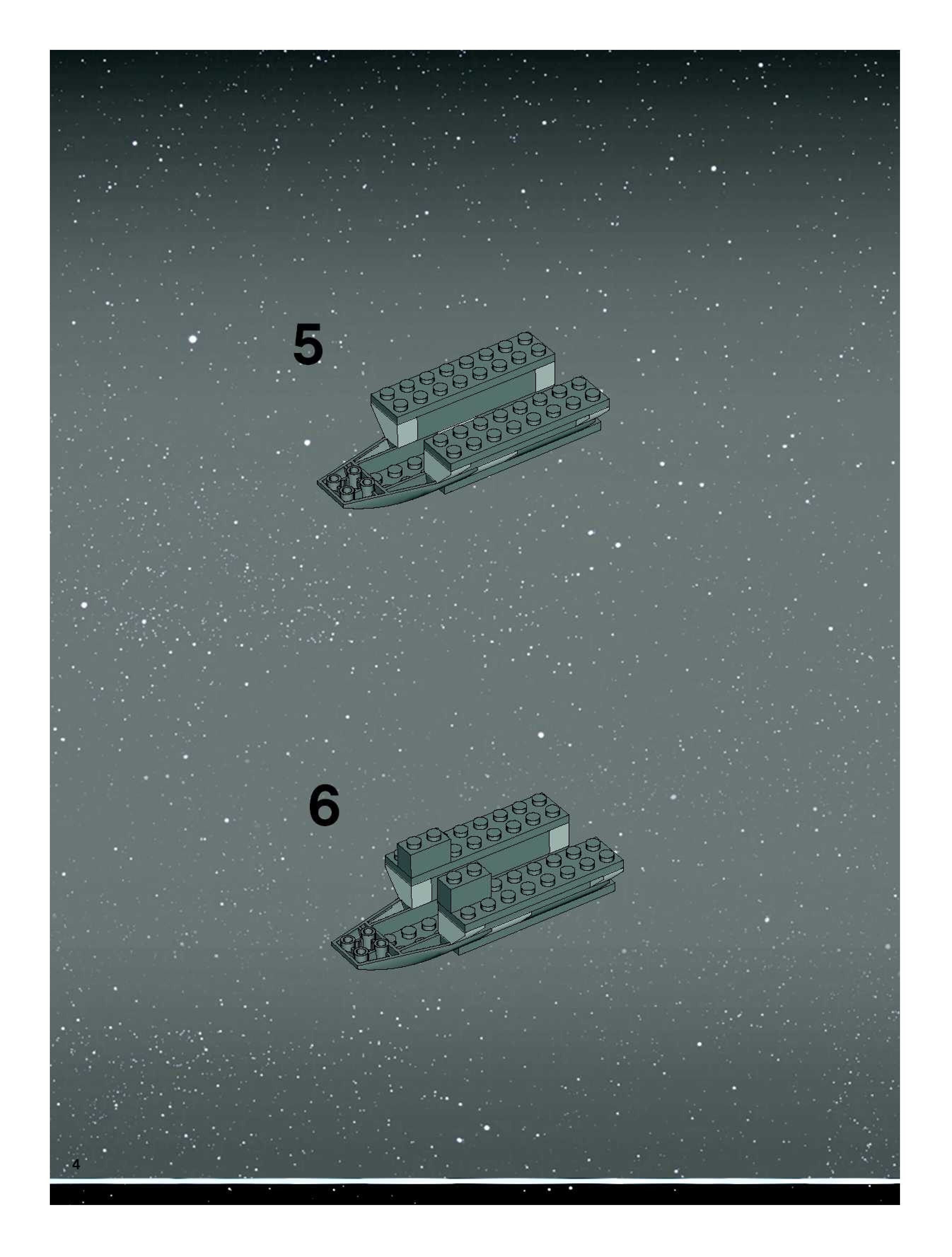 5

6

4