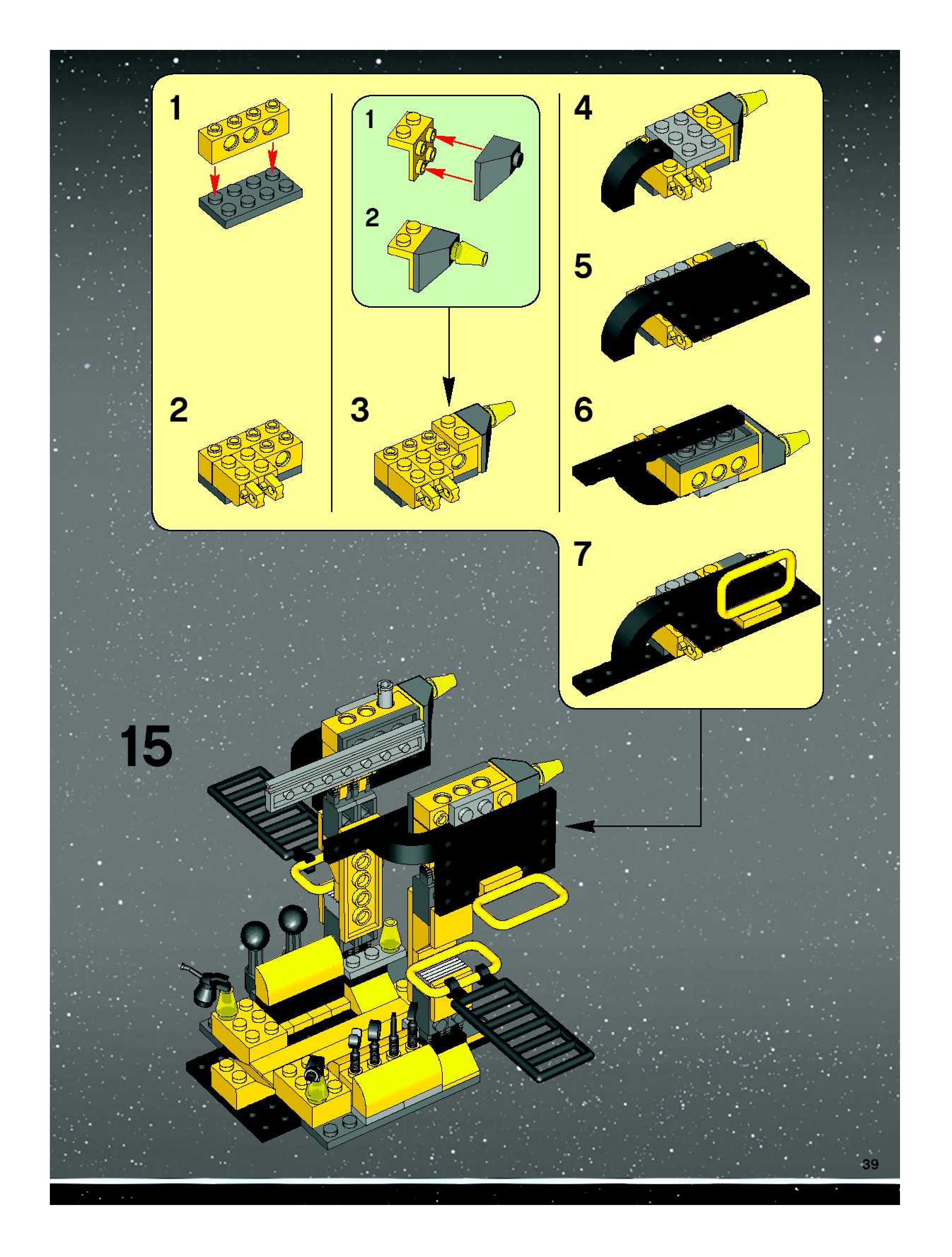 1

2

1

2

3

4

5

6

7

15

39