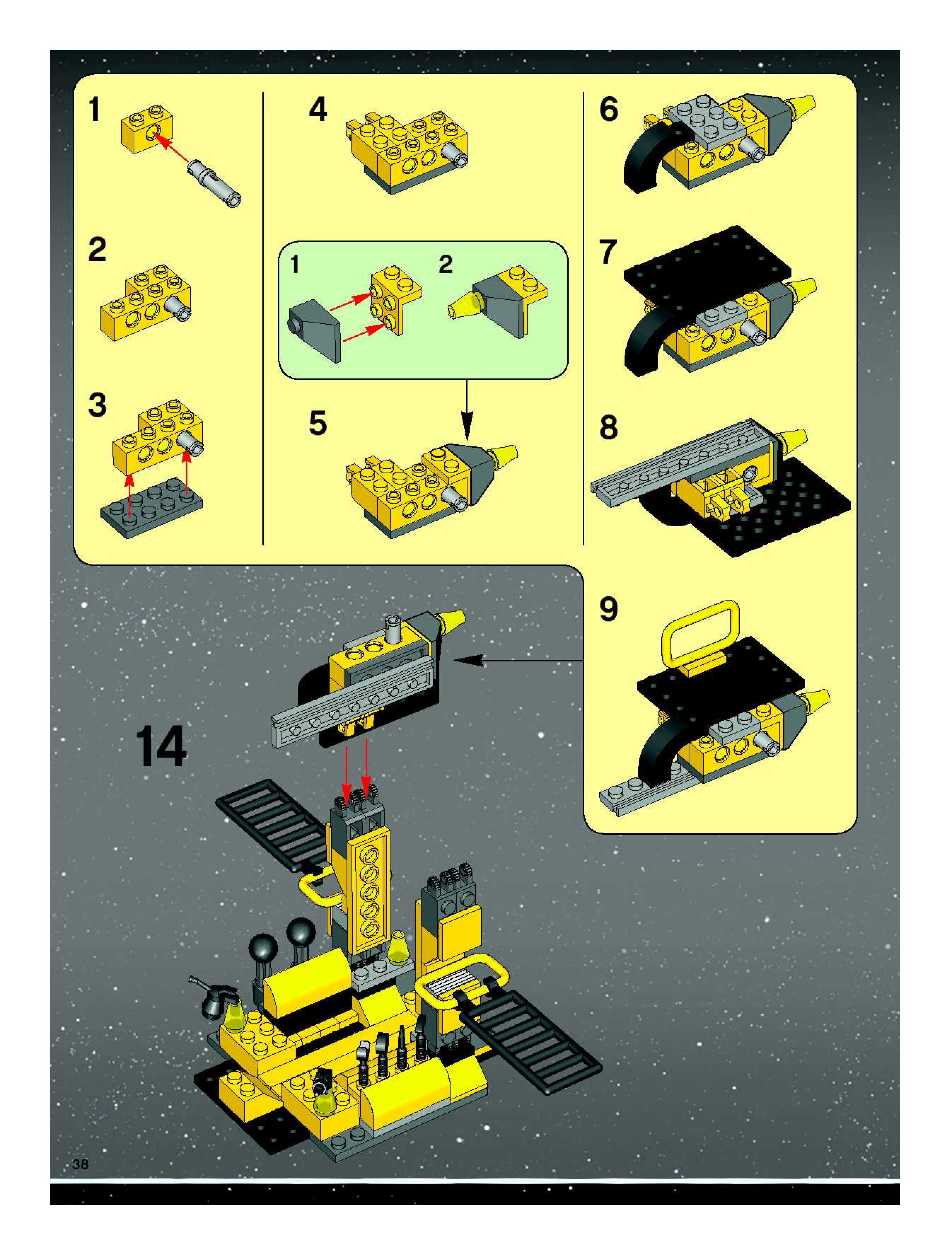 1

2

3

4

1

2

5

6

7

8

9

14

38