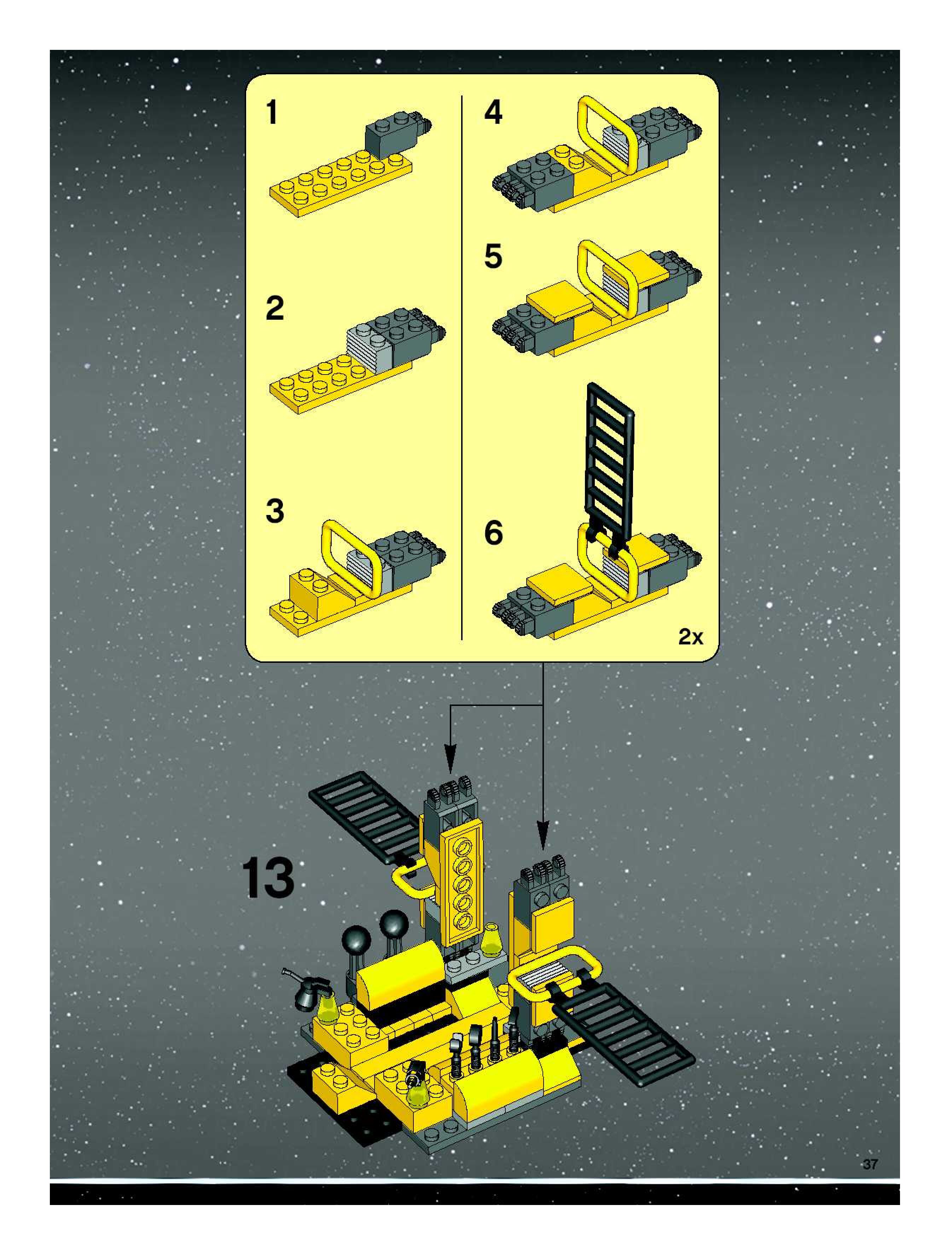 1

2

3

4

5

6

2x

13

37