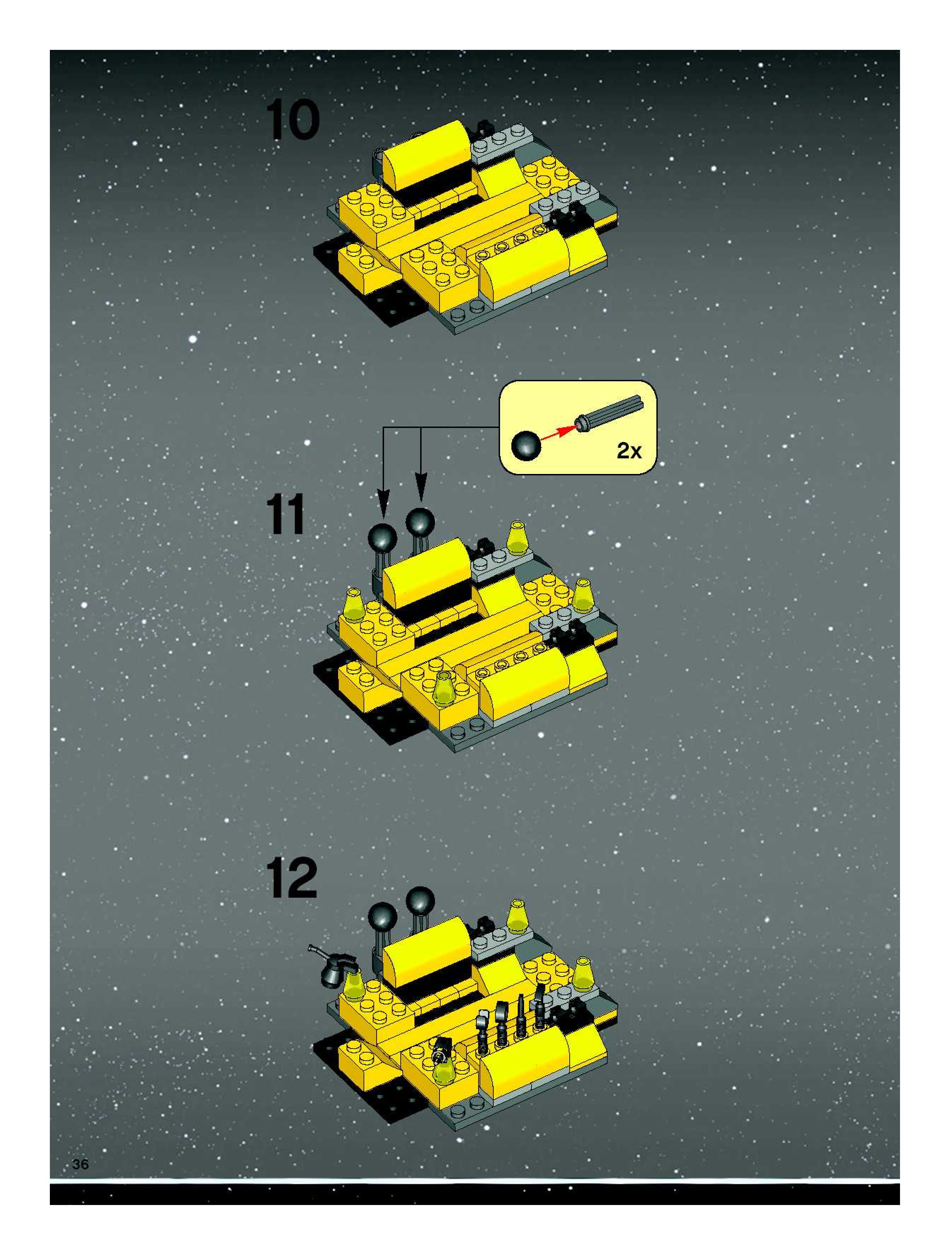 10

2x

11

12

36