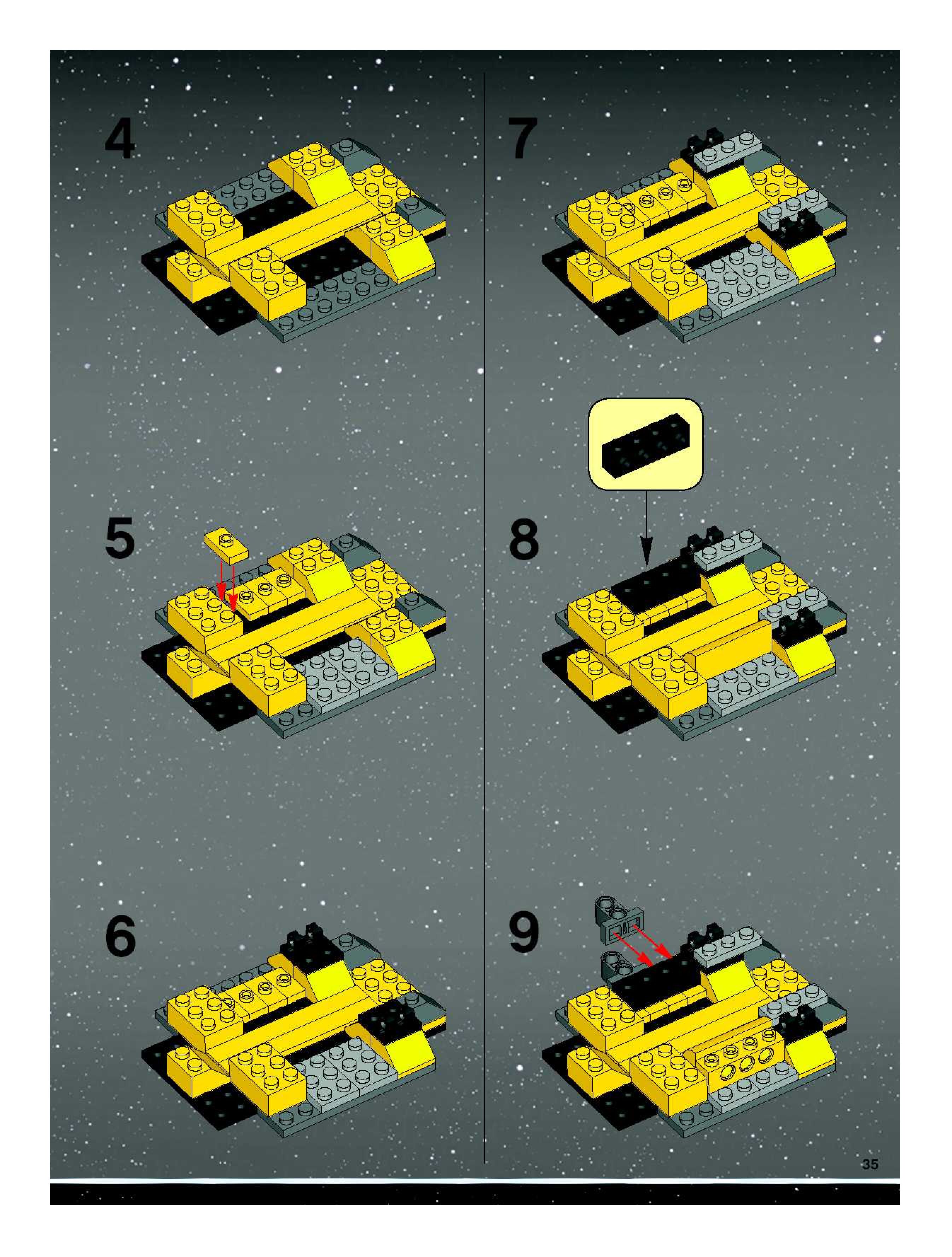 4

5

6

7

8

9

35