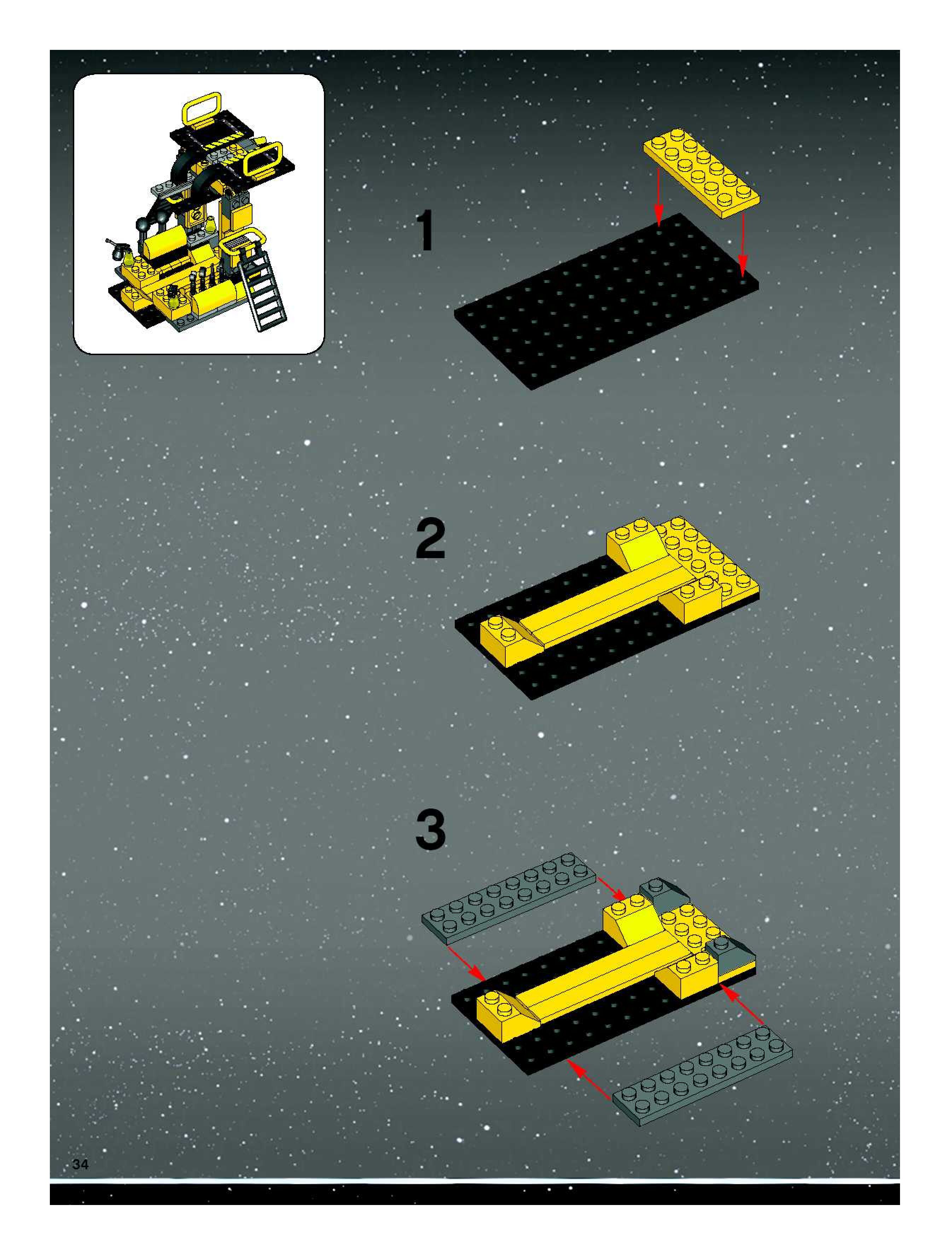 1

2

3

34