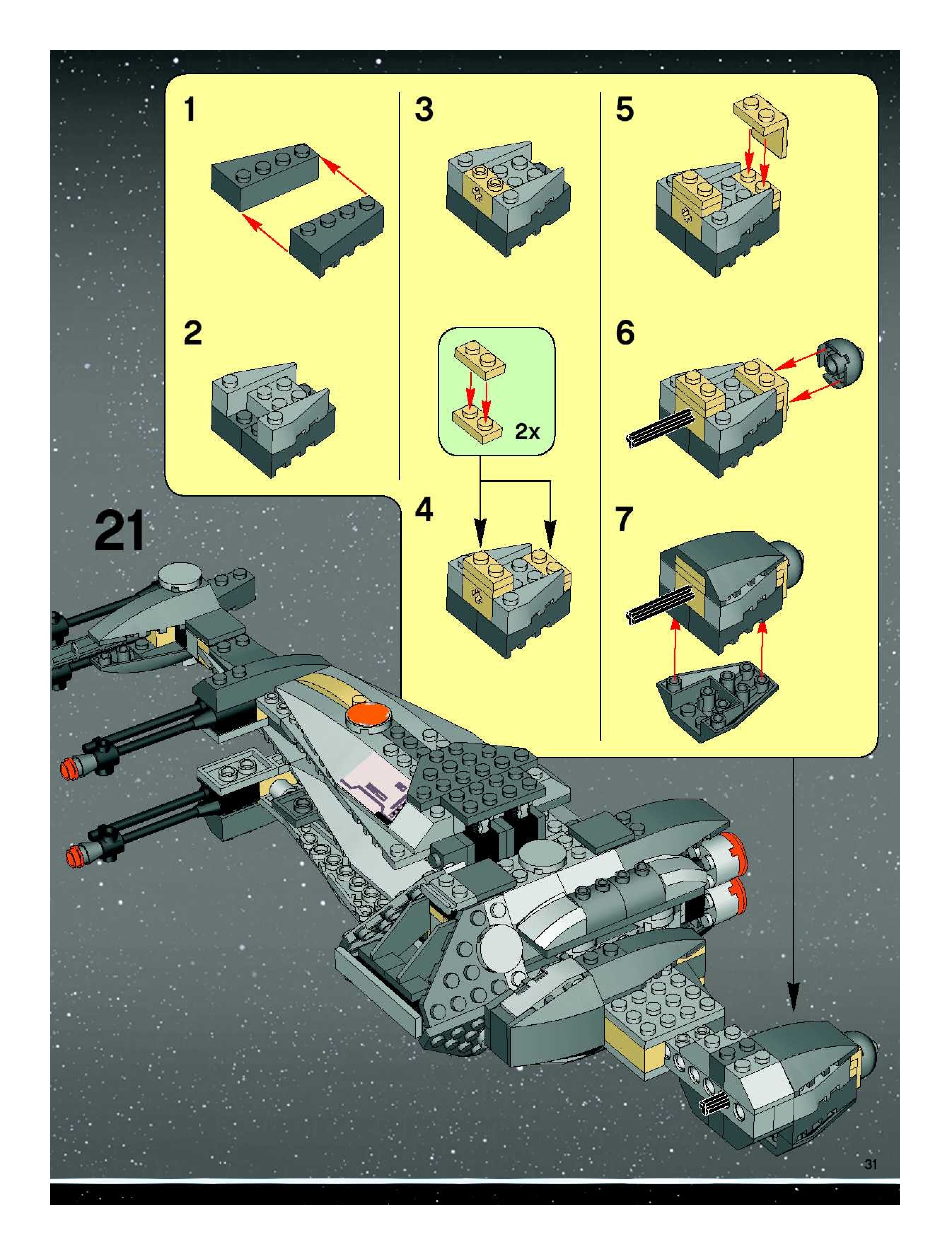 1

2

3

2x

4

5

6

7

21

31