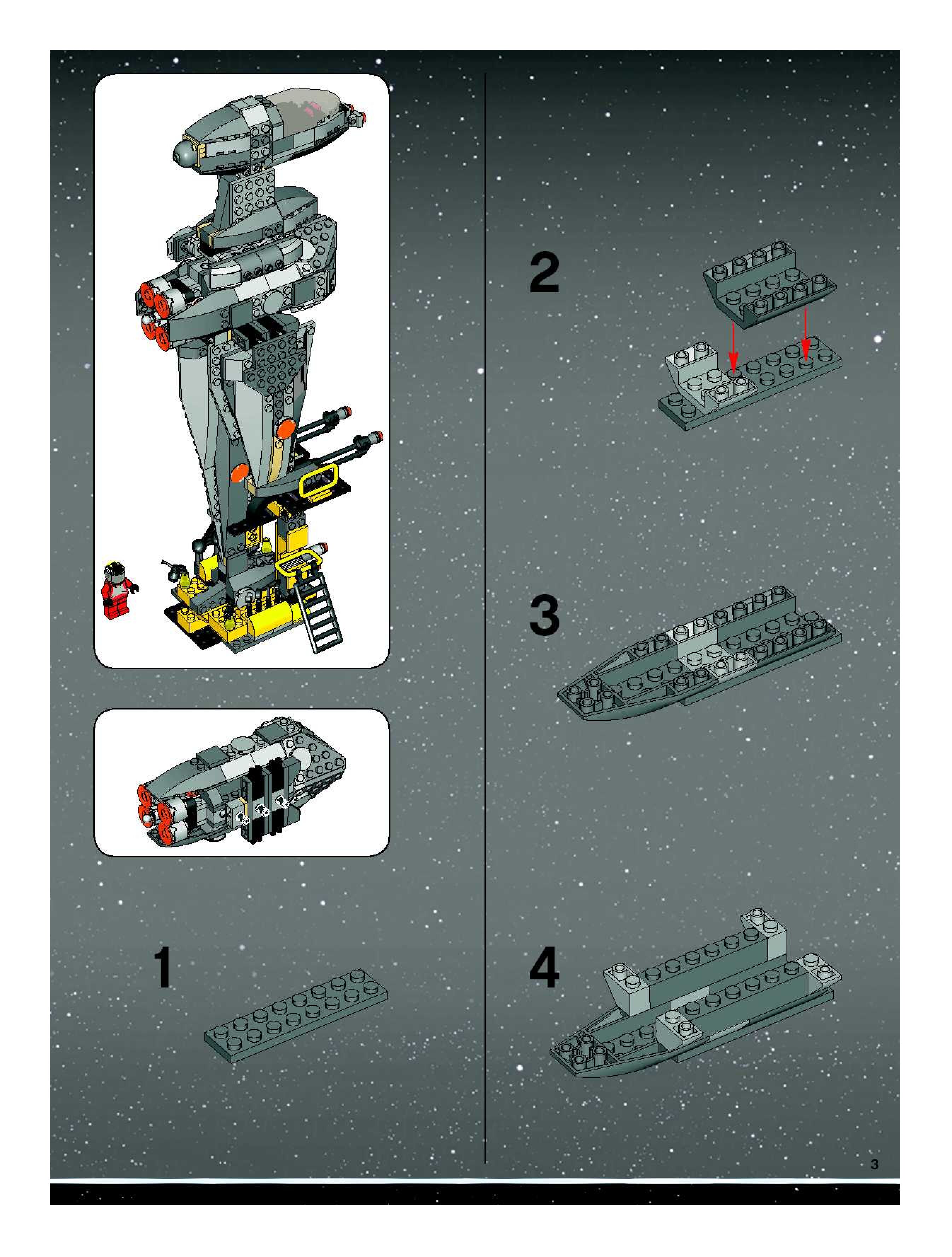 1

2

3

4

3