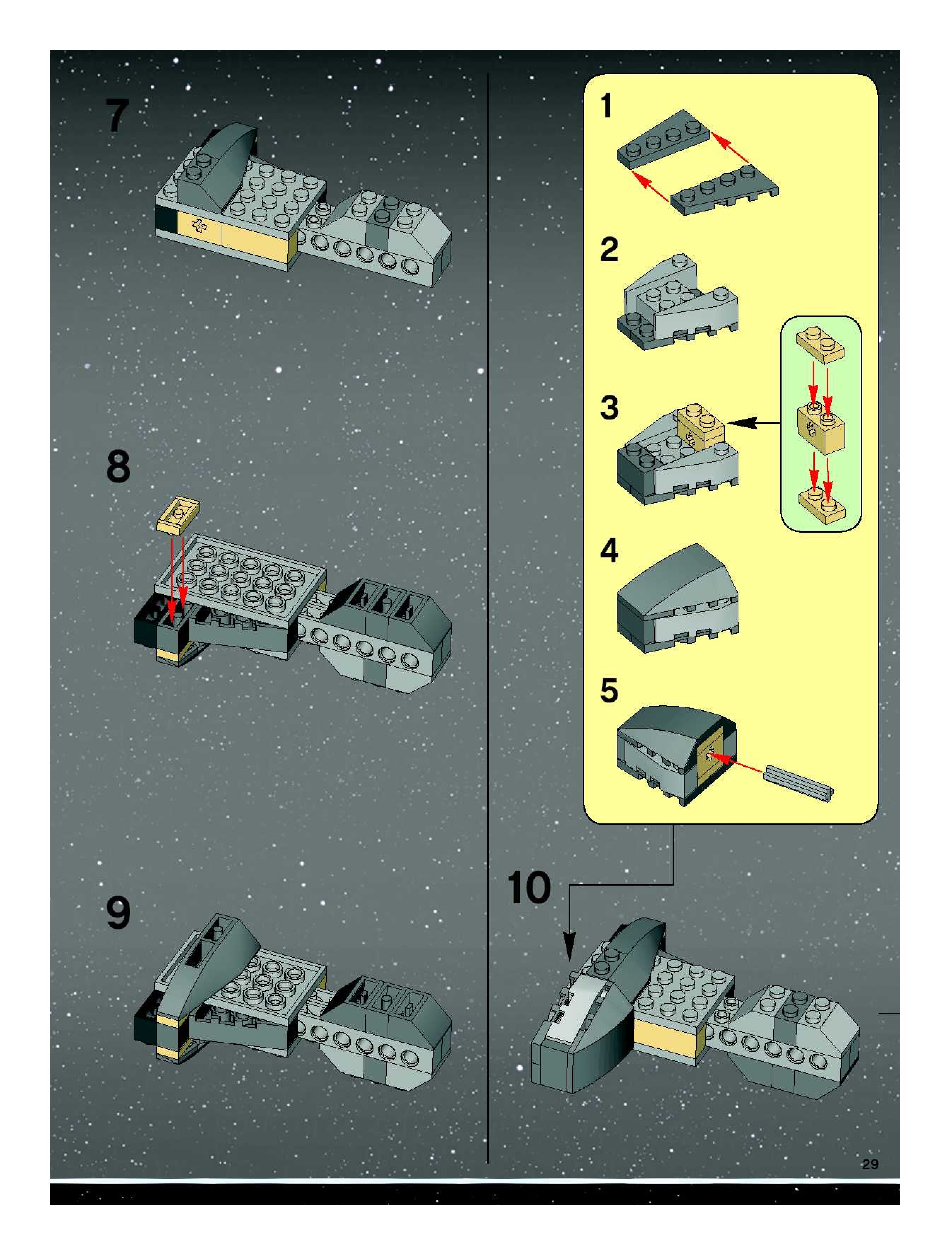 7

8

9

1

2

3

4

5

10

29