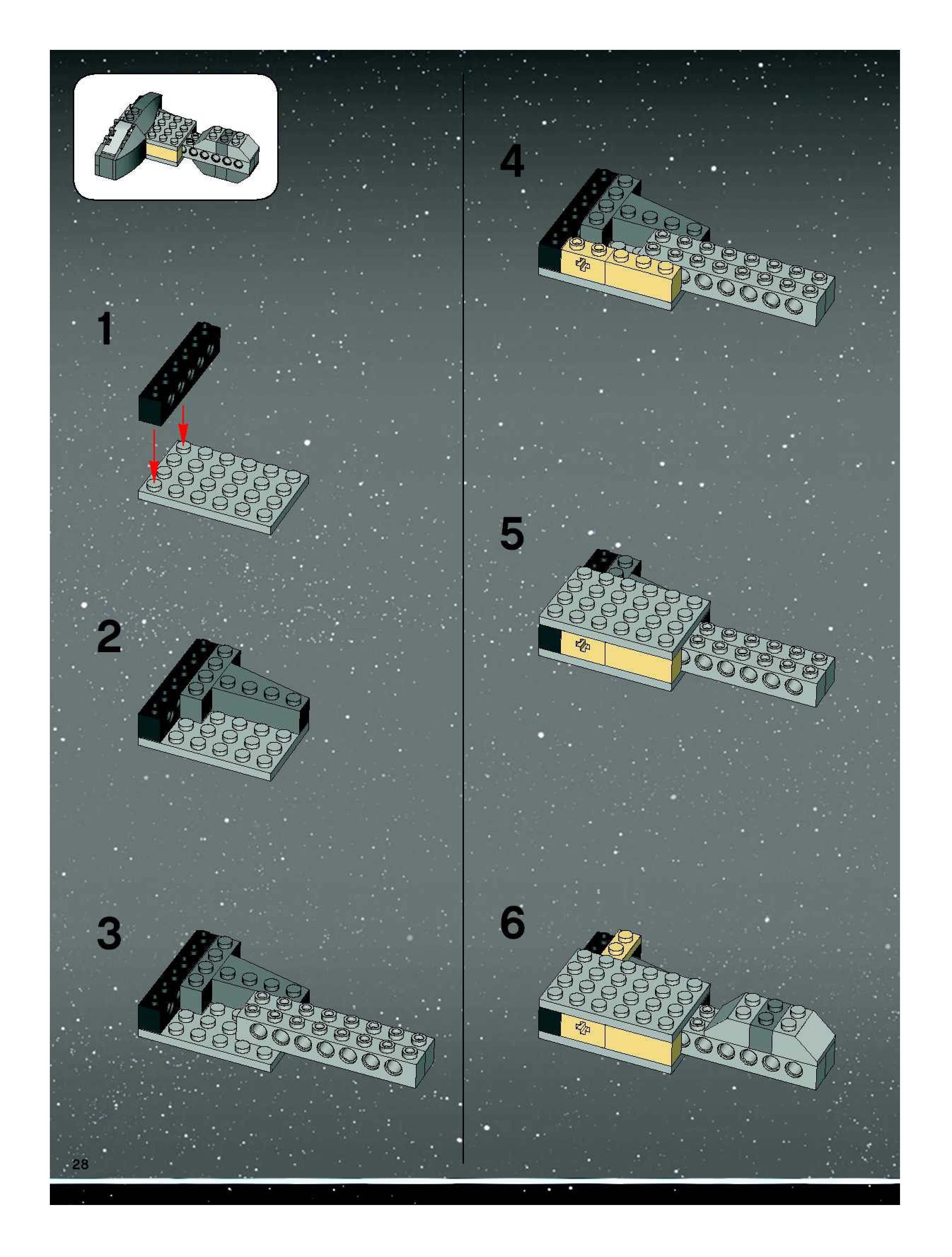 1

2

3

4

5

6

28