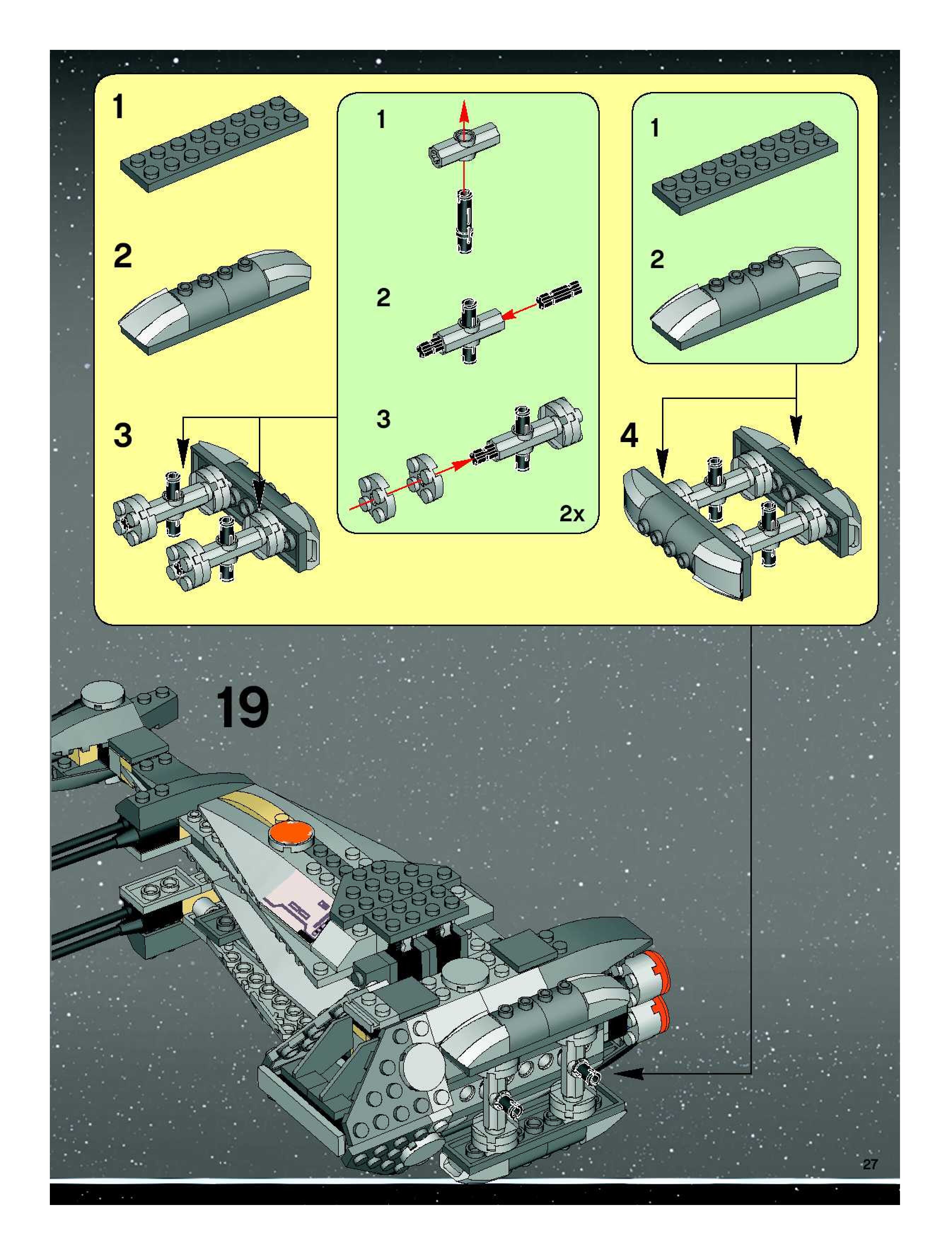 1

2

3

1

2

3

2x

1

2

4

19

27