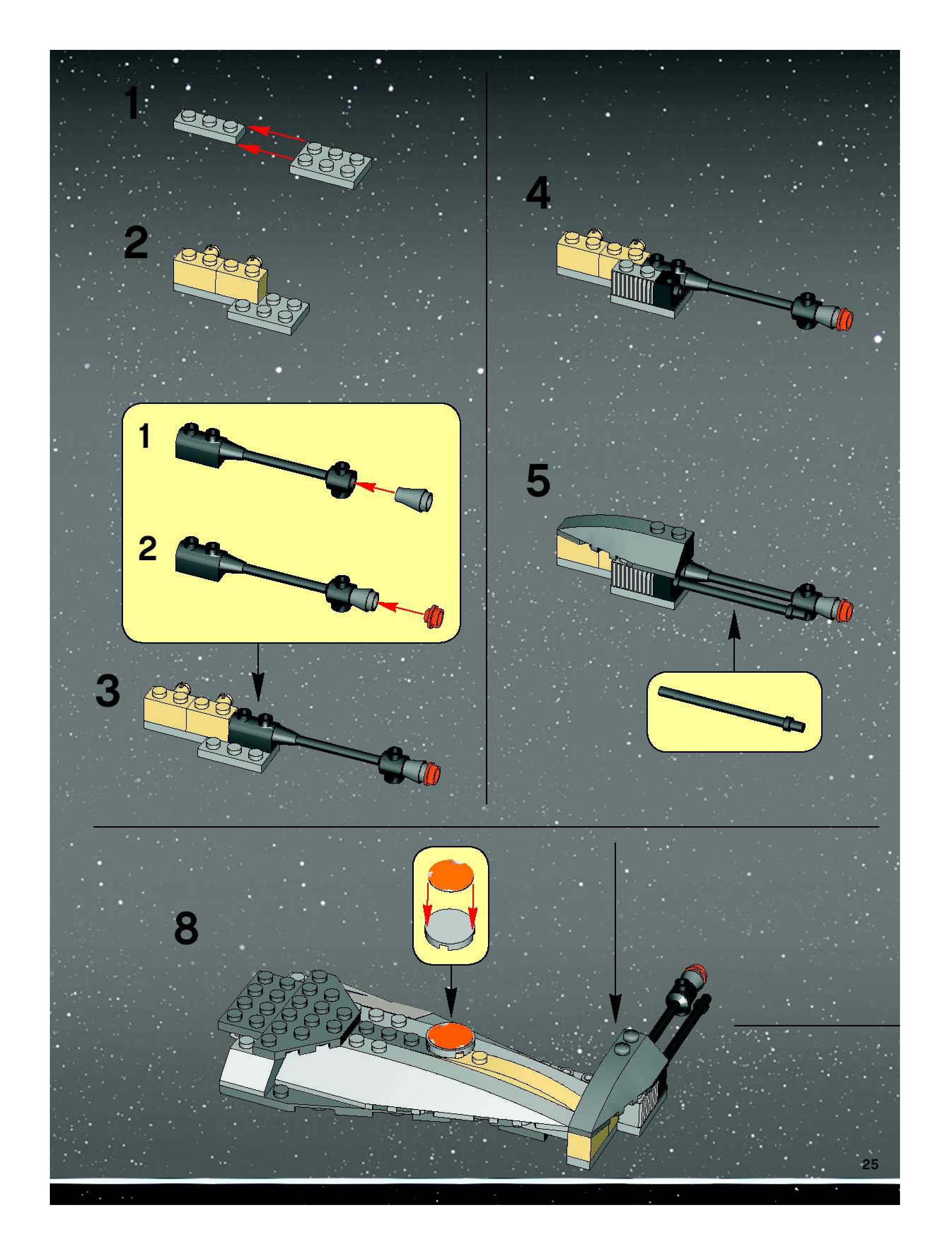 1

2

1

2

3

4

5

8

25