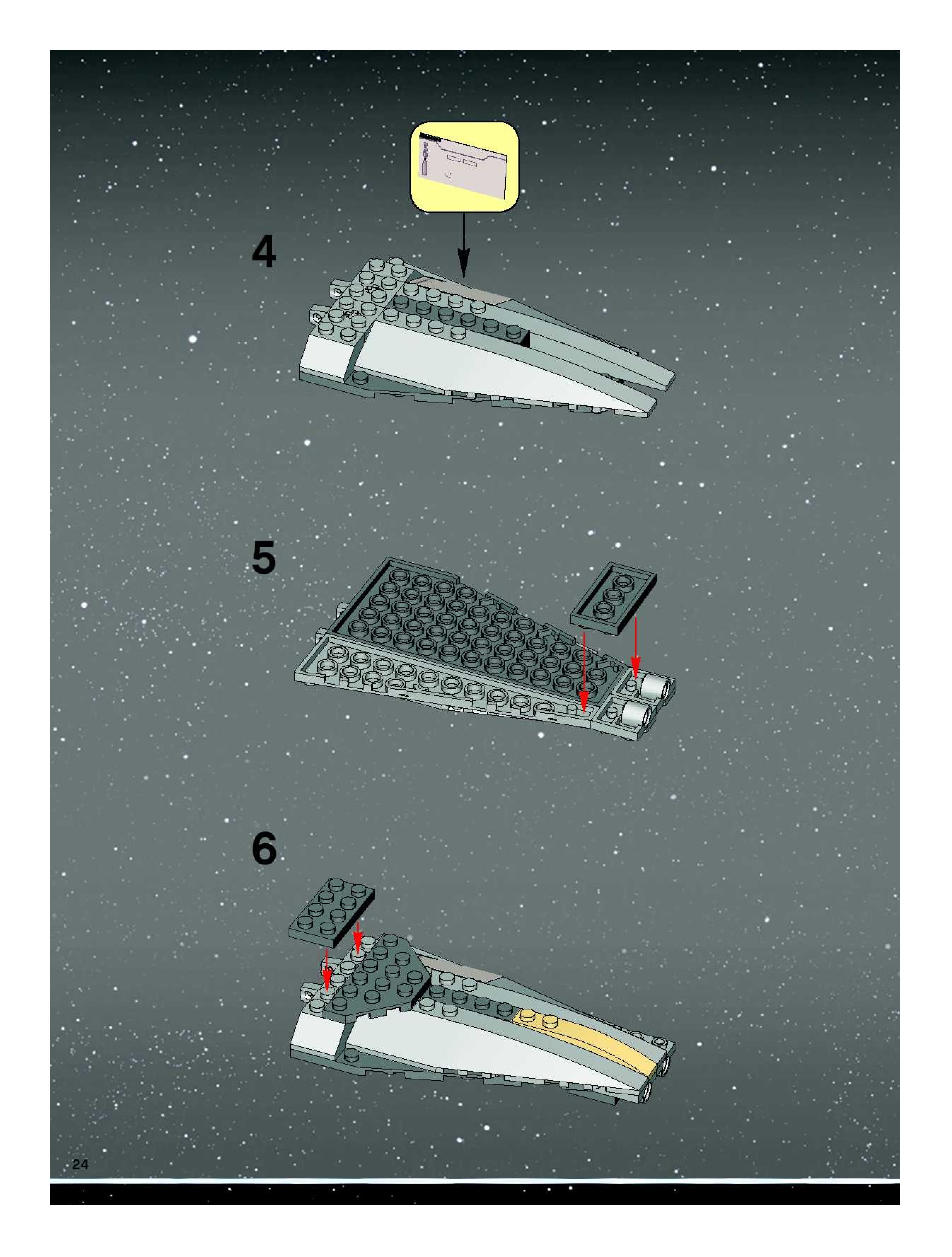 4

5

6

24