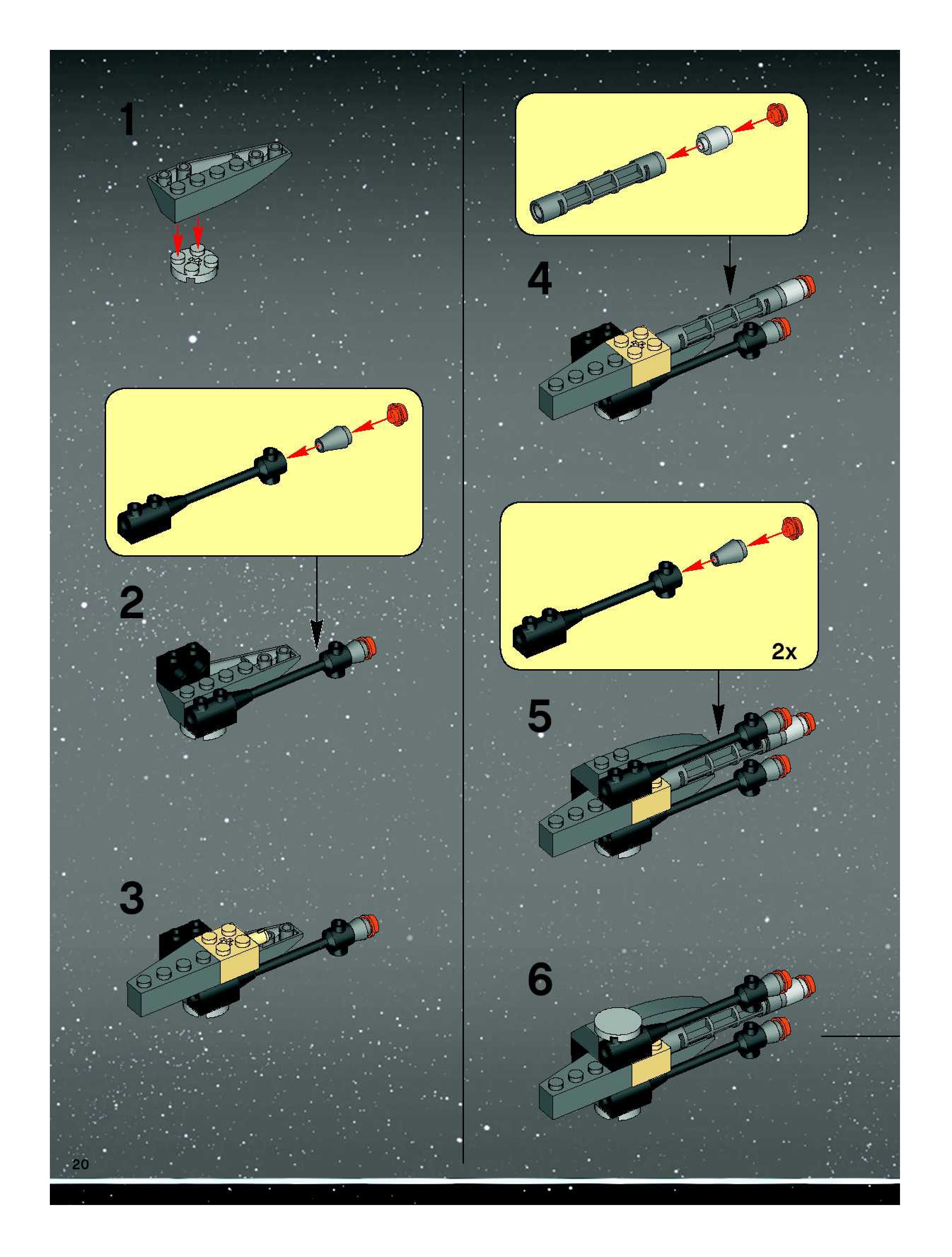 1

2

3

4

2x

5

6

20