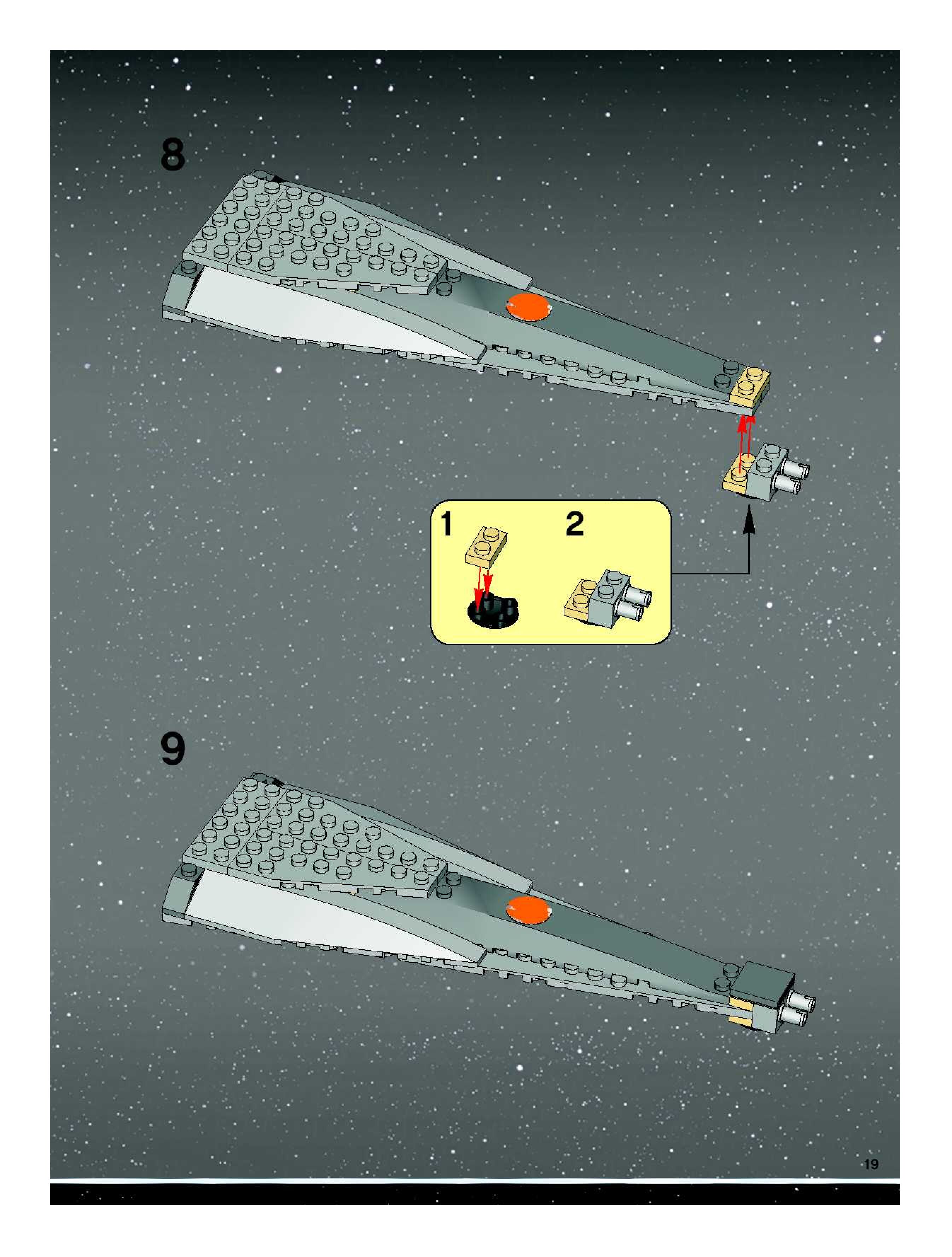 8

1

2

9

19