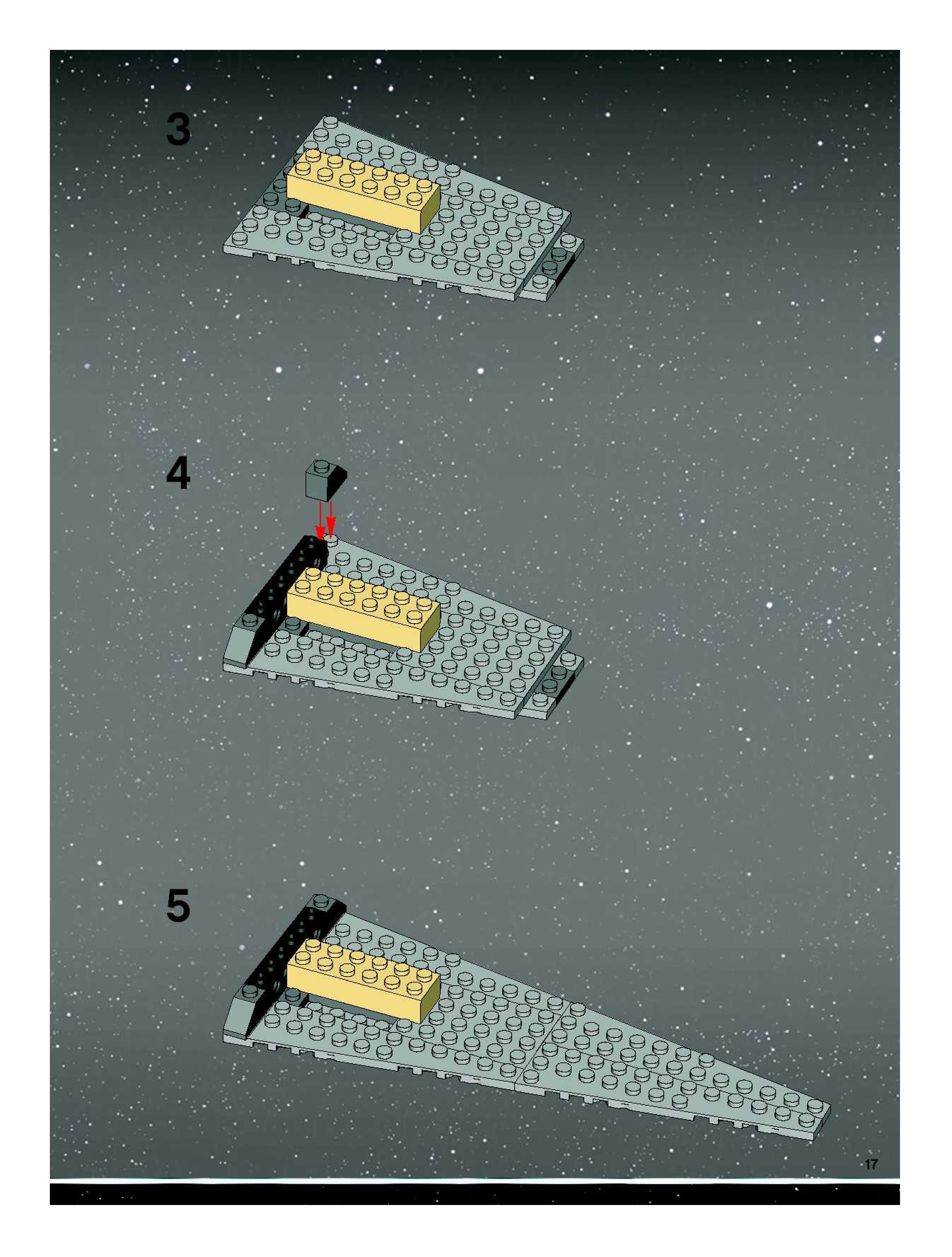 3

4

5

17