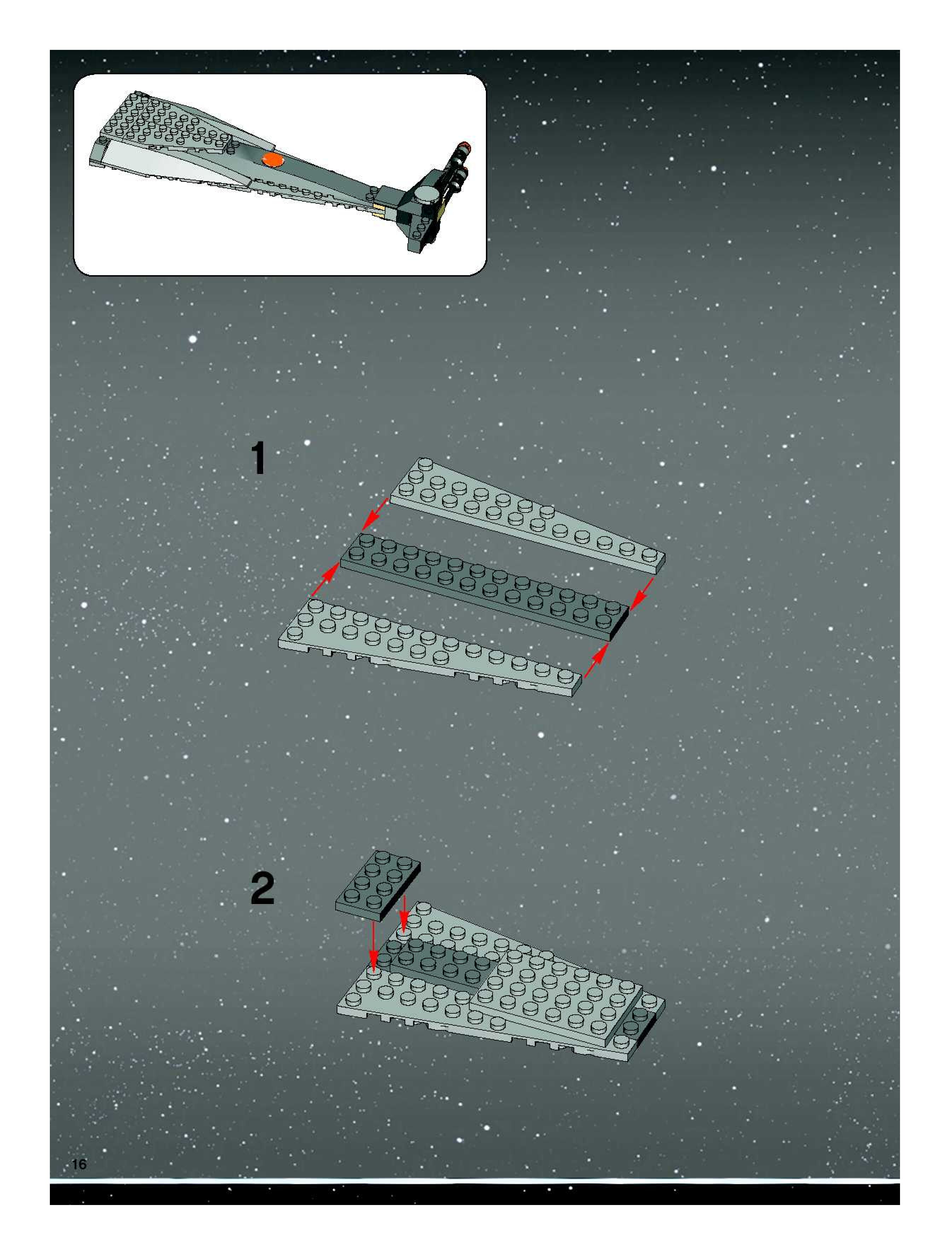 1

2

16