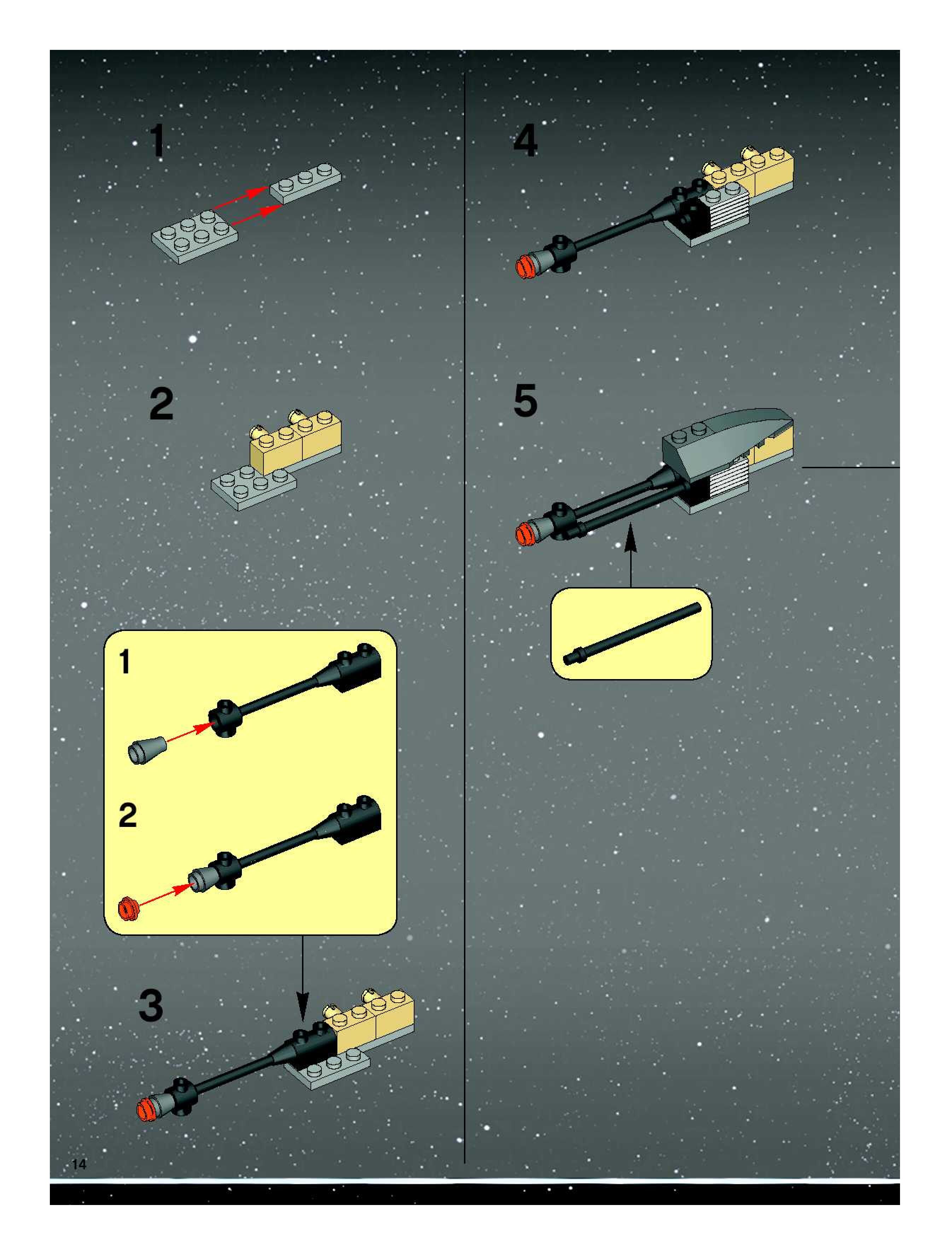 1

2

1

2

3

4

5

14