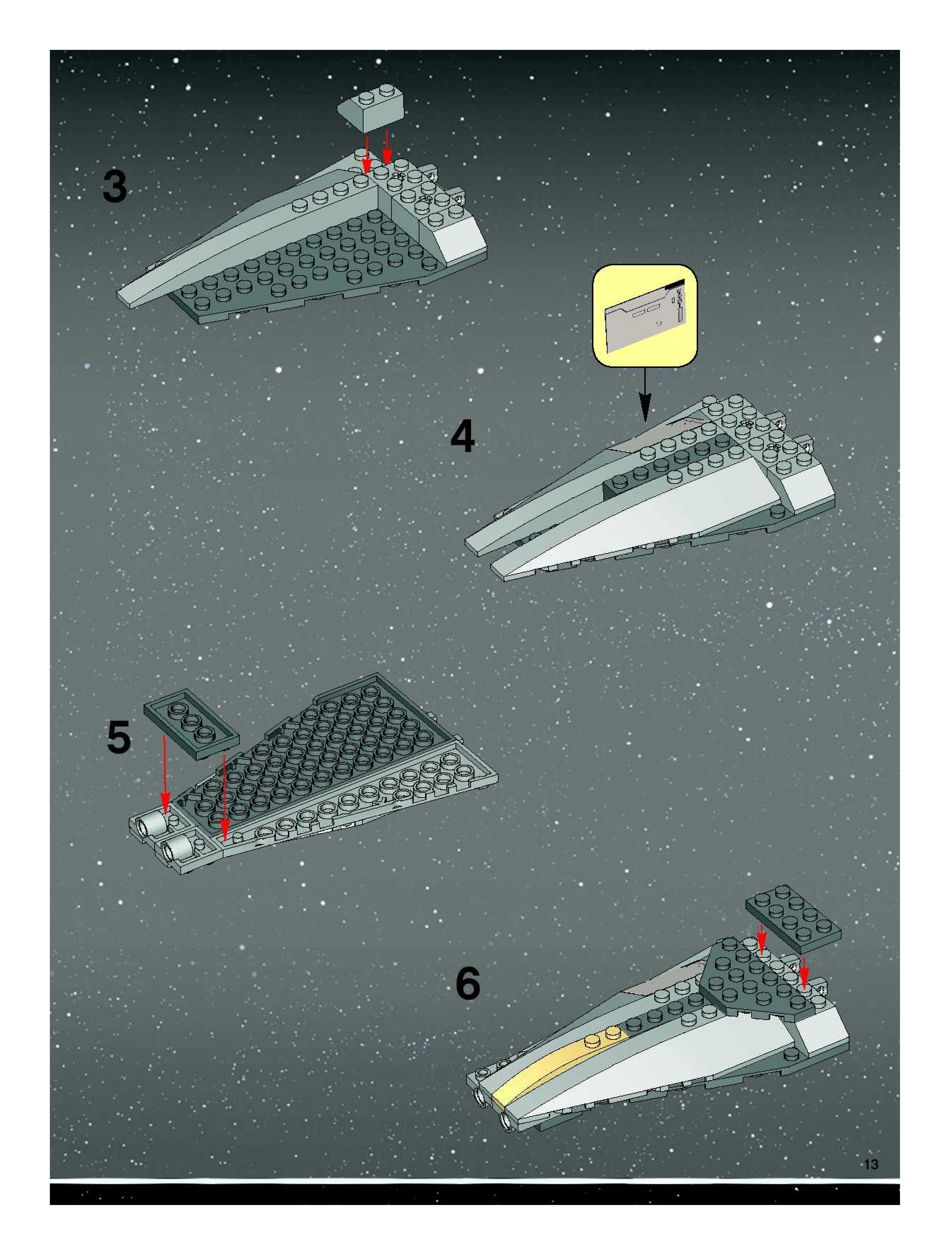 3

4

5

6

13