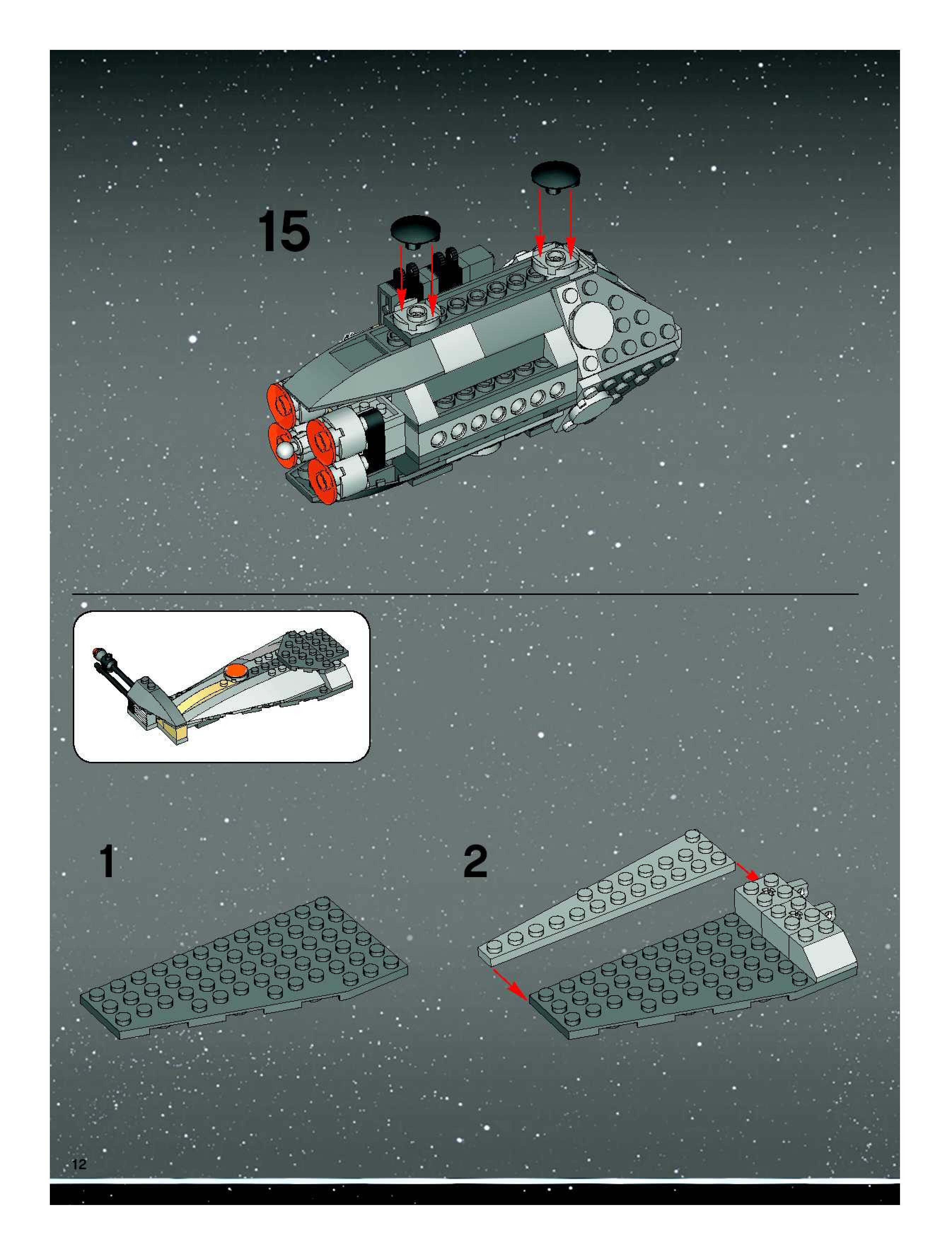 15

1

2

12