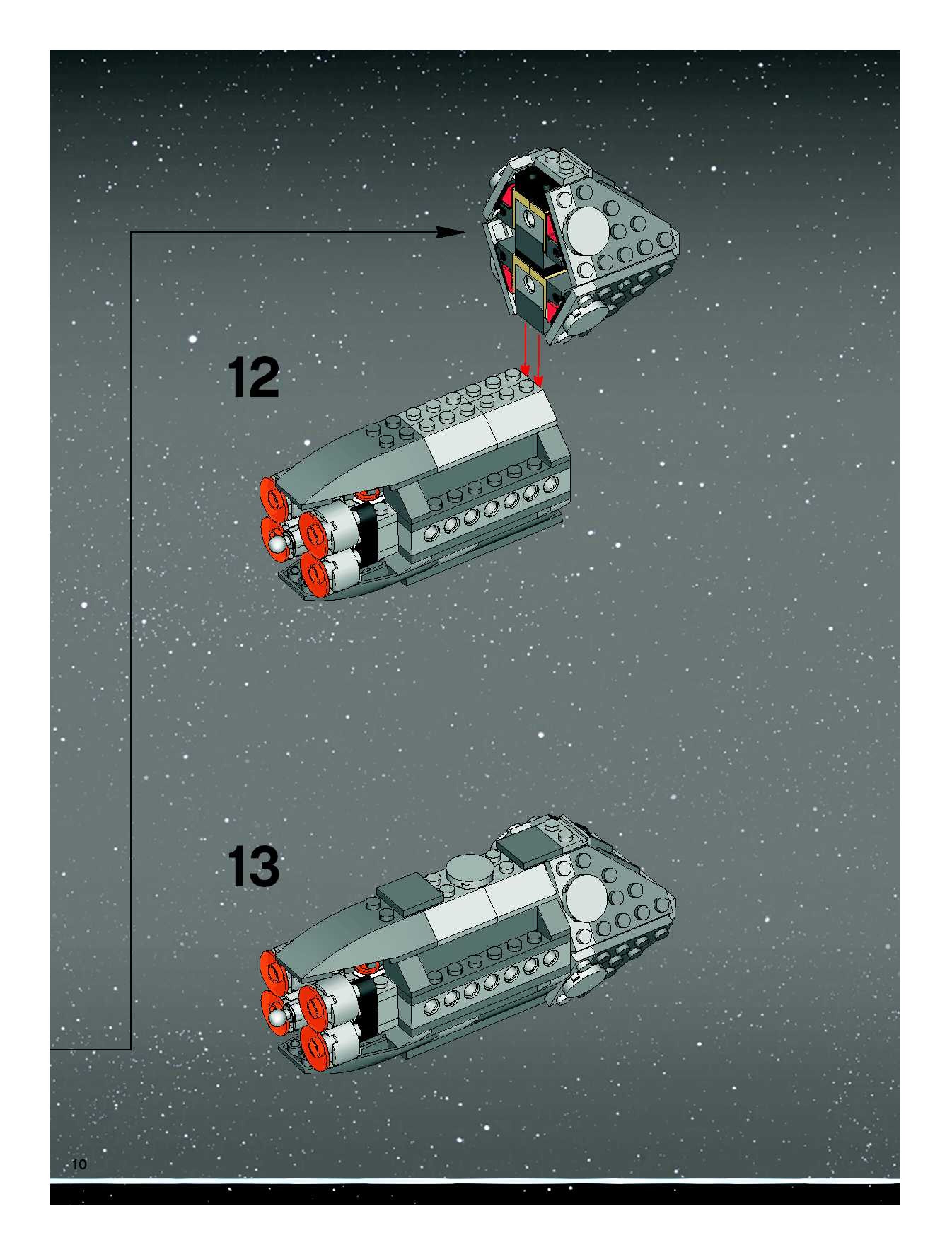 12

13

10