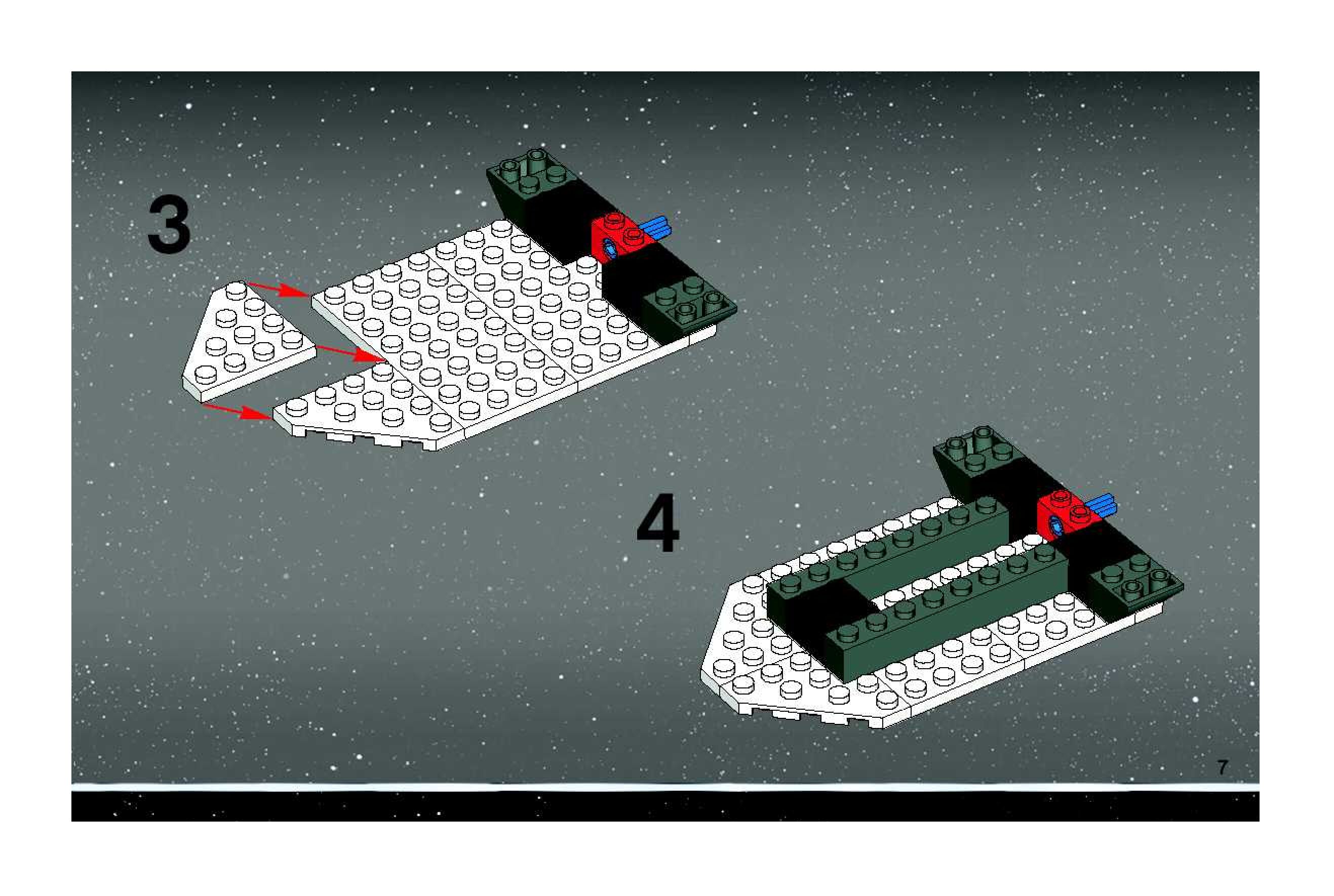 3

4

7