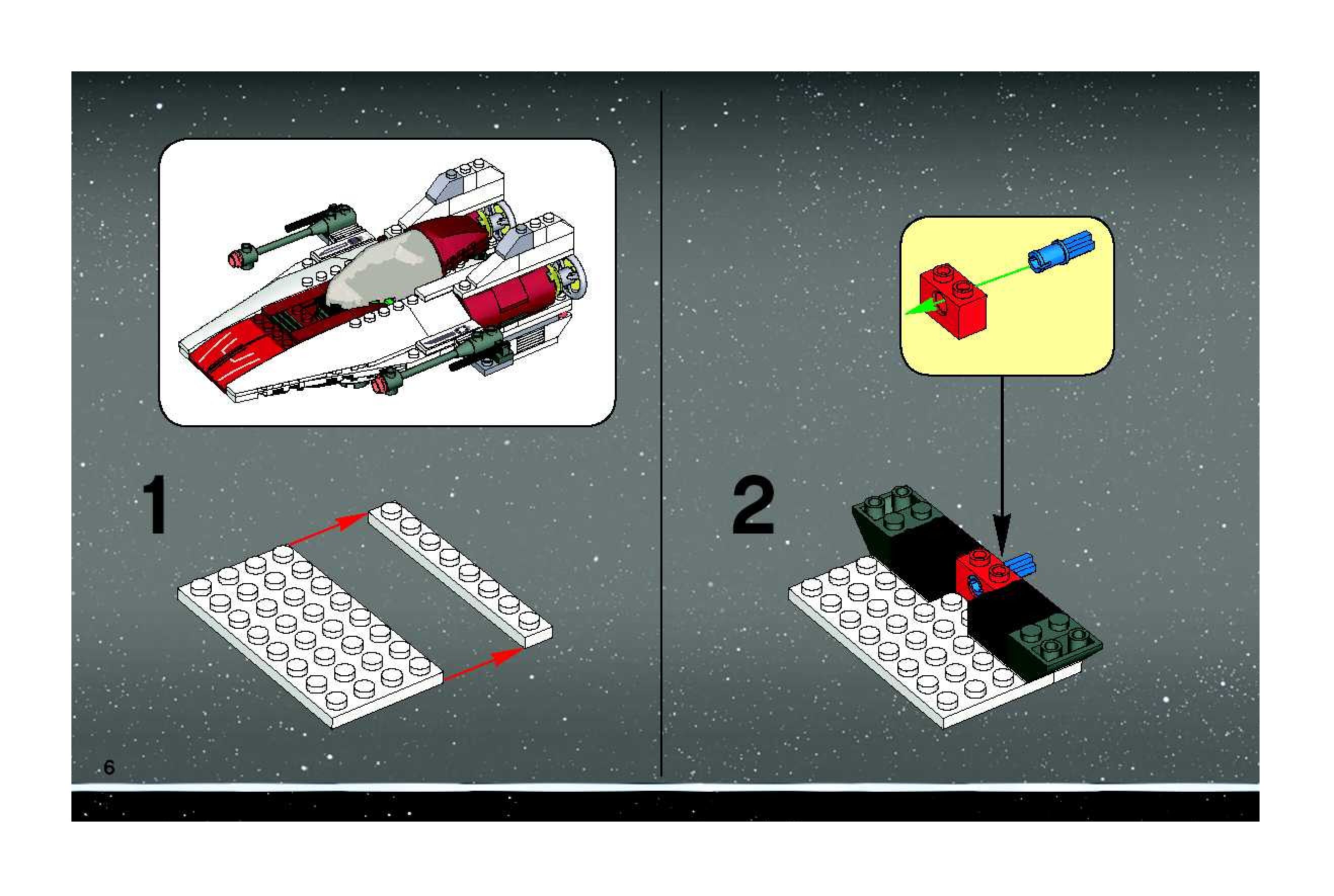 1

2

6