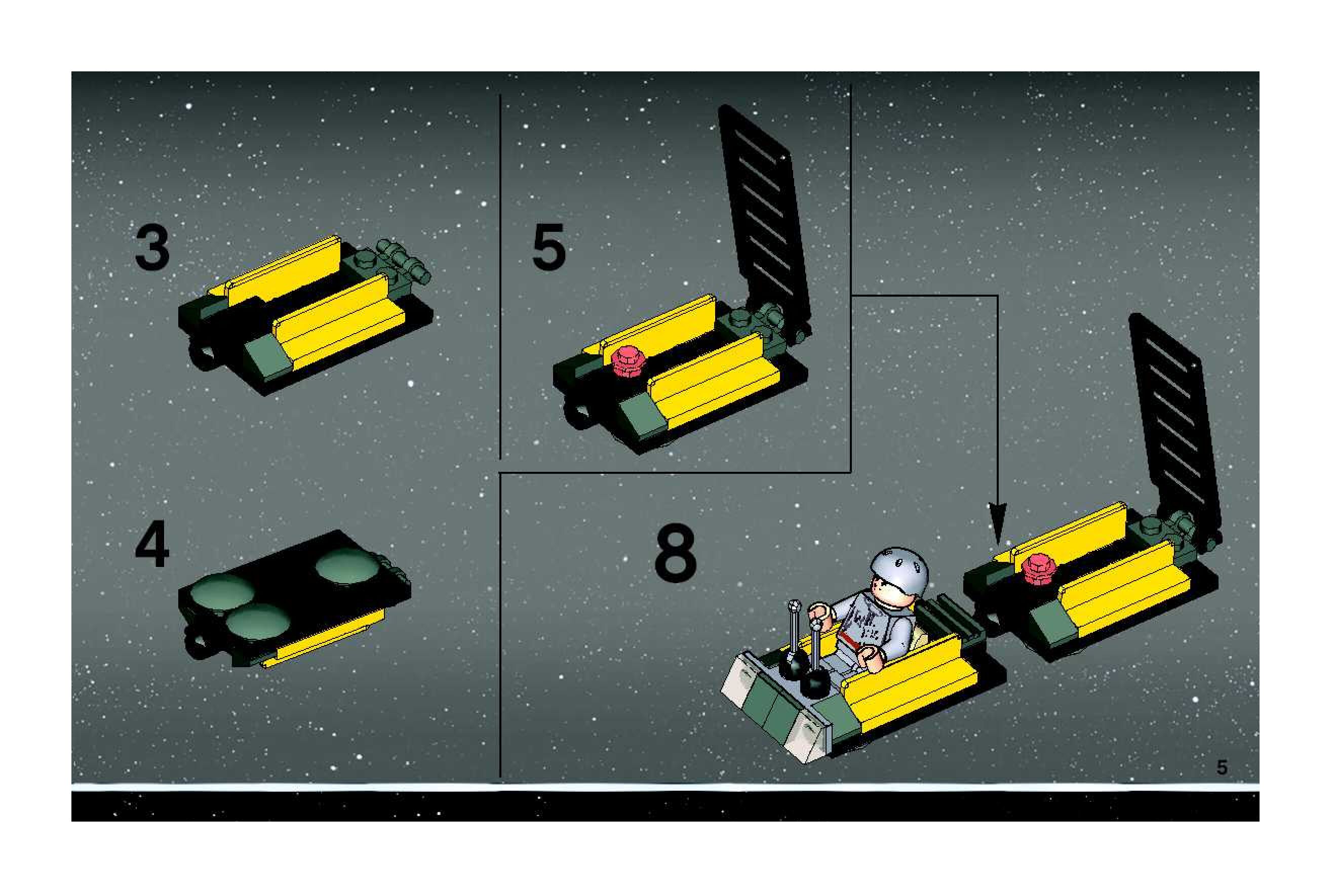 3

4

5

8

5