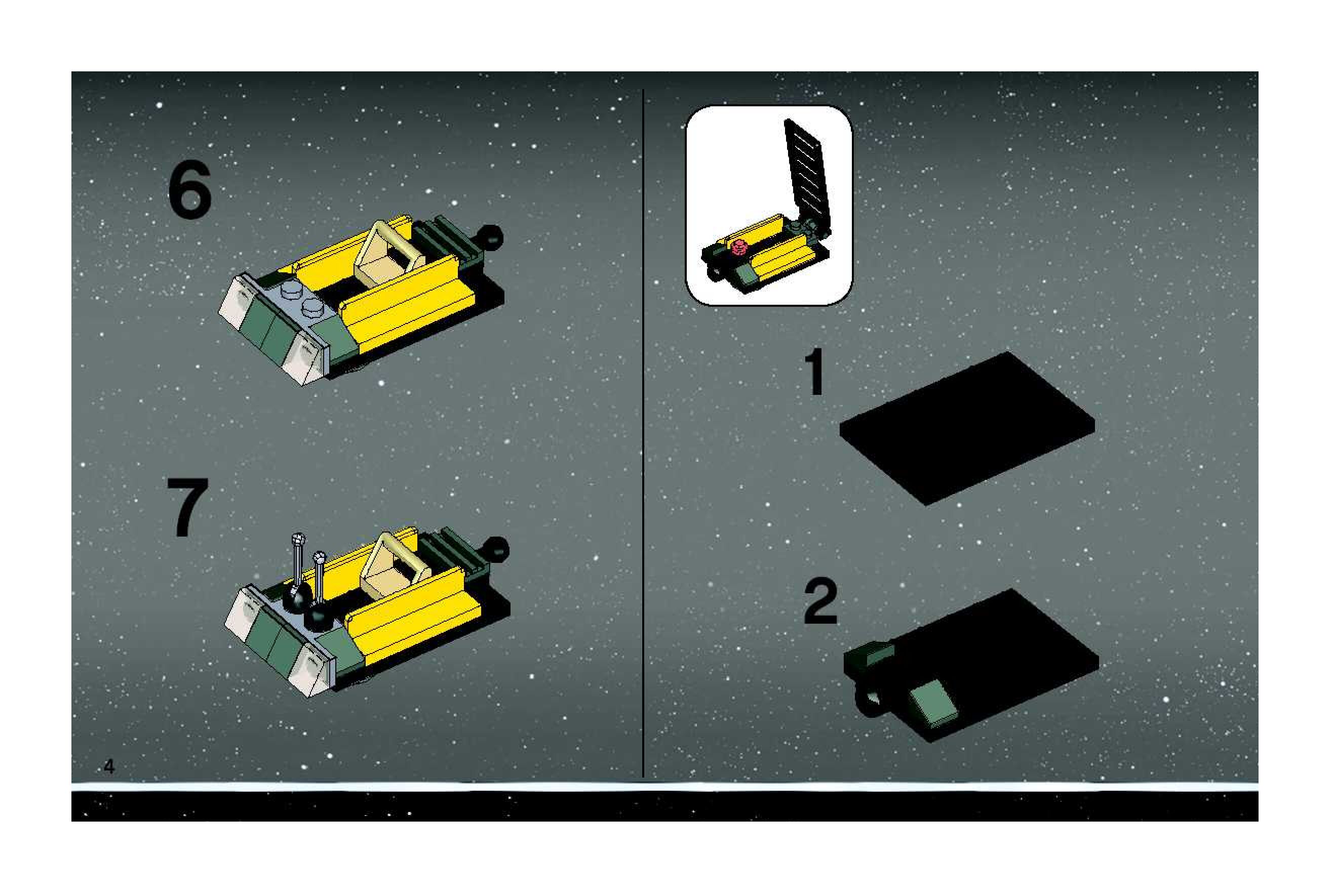 6

7

4

1

2