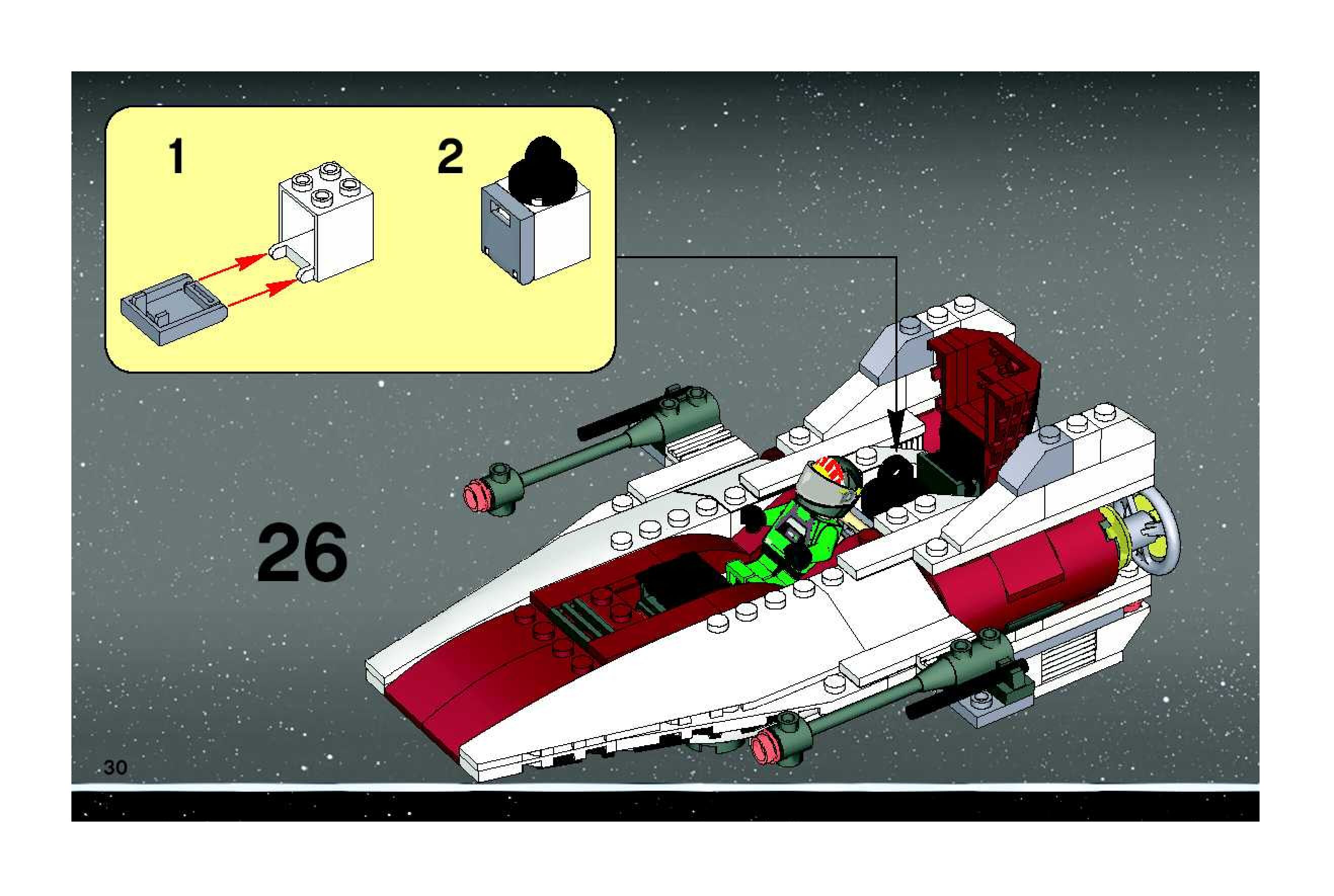 1

2

26

30