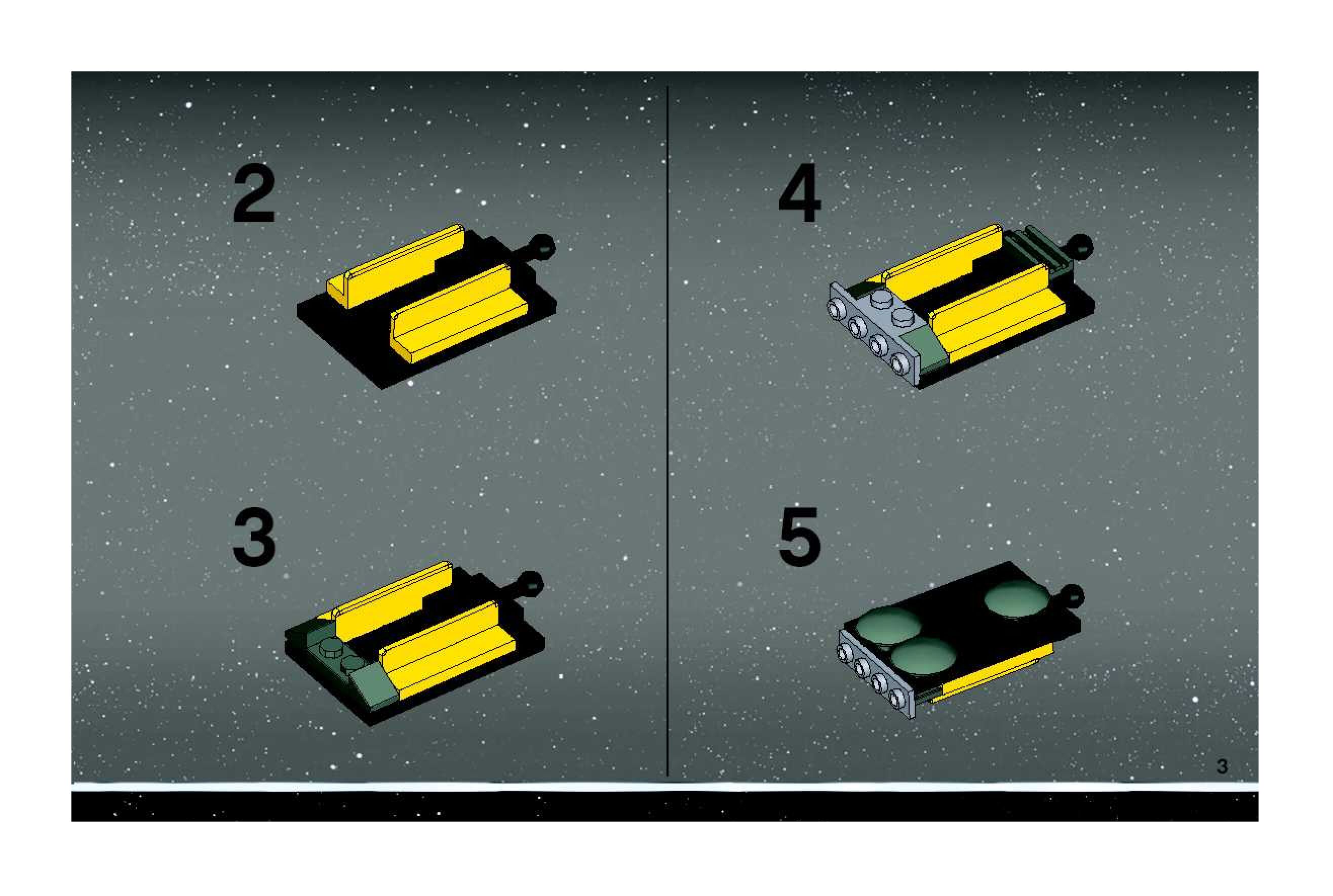 2

3

4

5

3