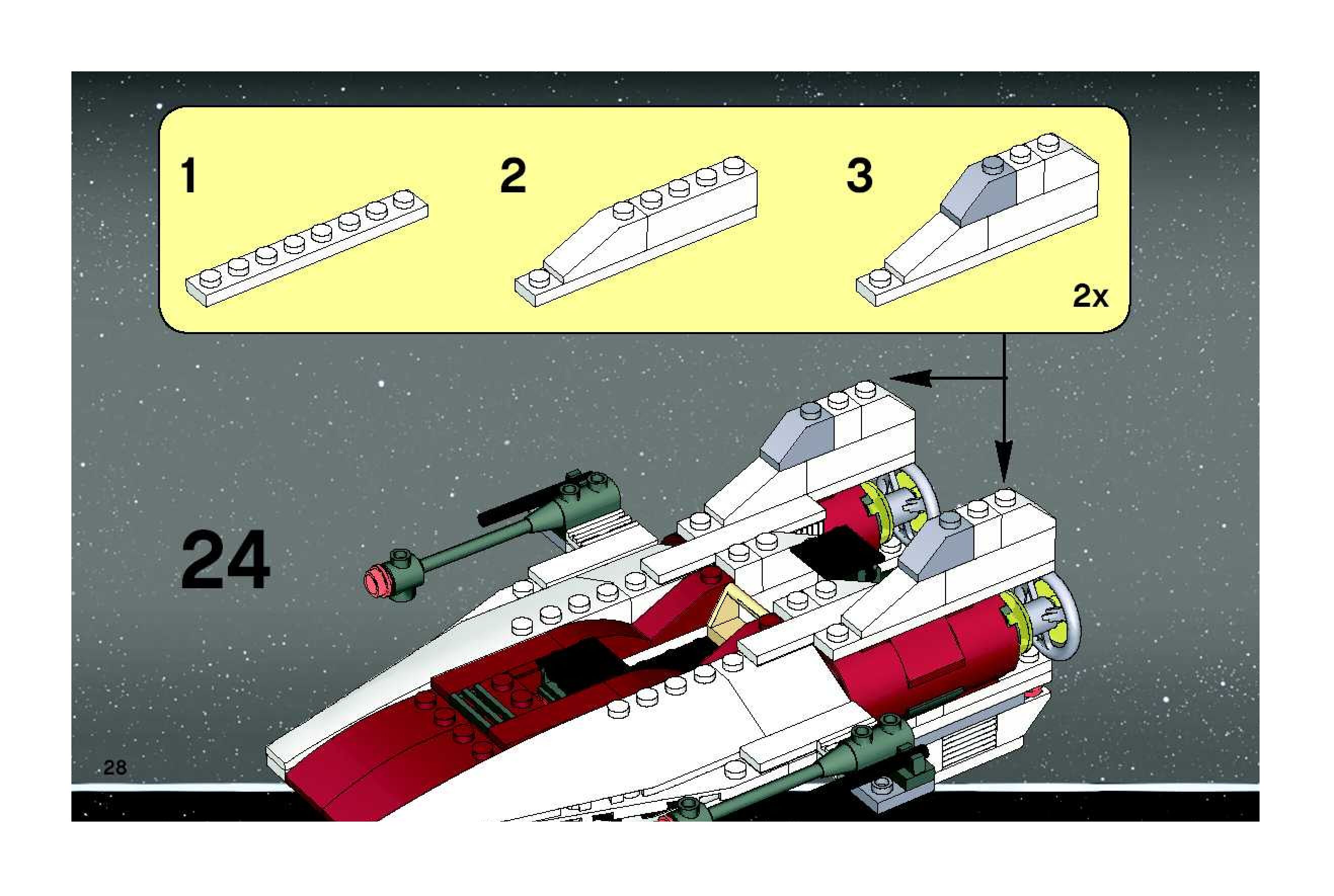 1

2

3

2x

24

28