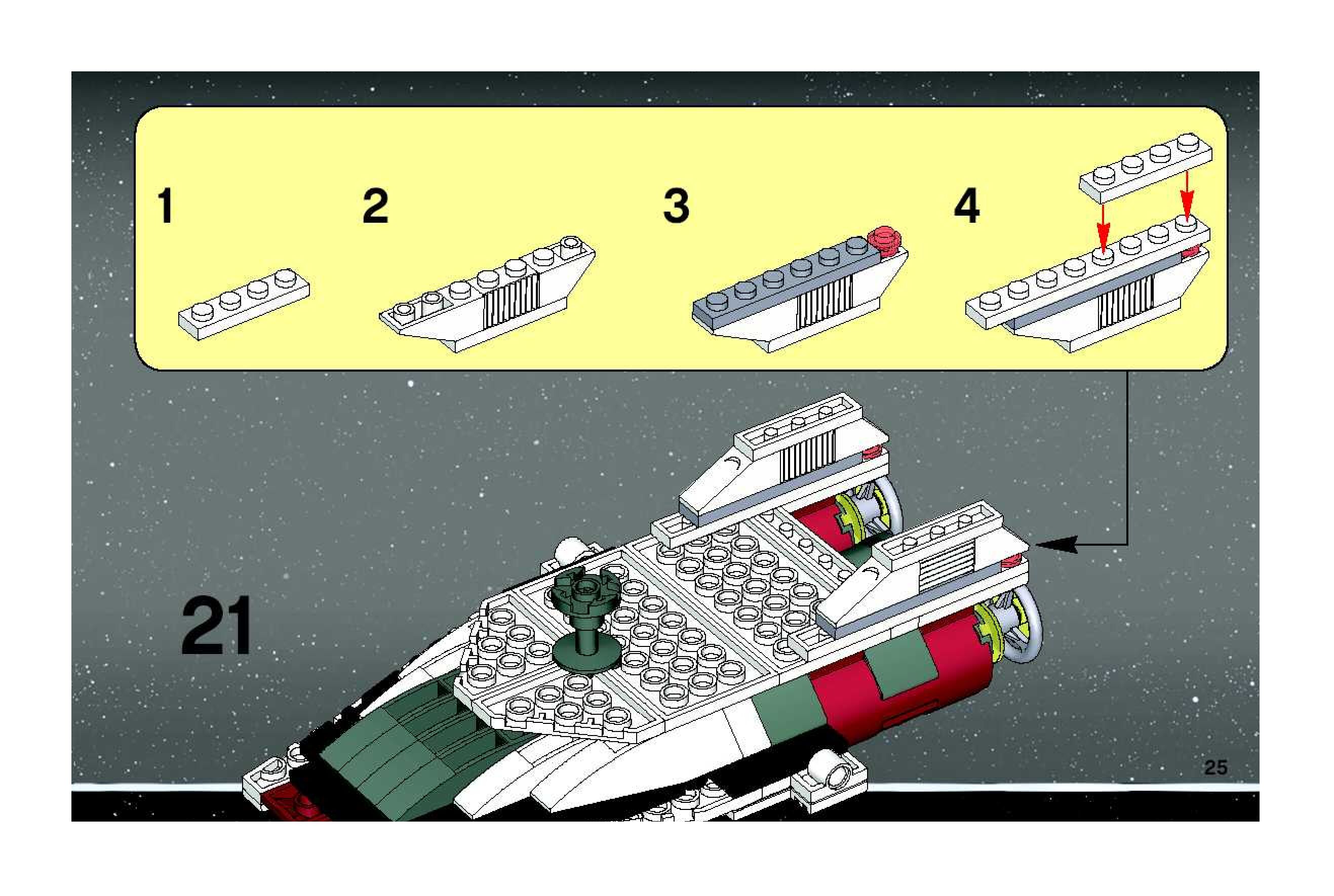 1

2

3

4

21

25