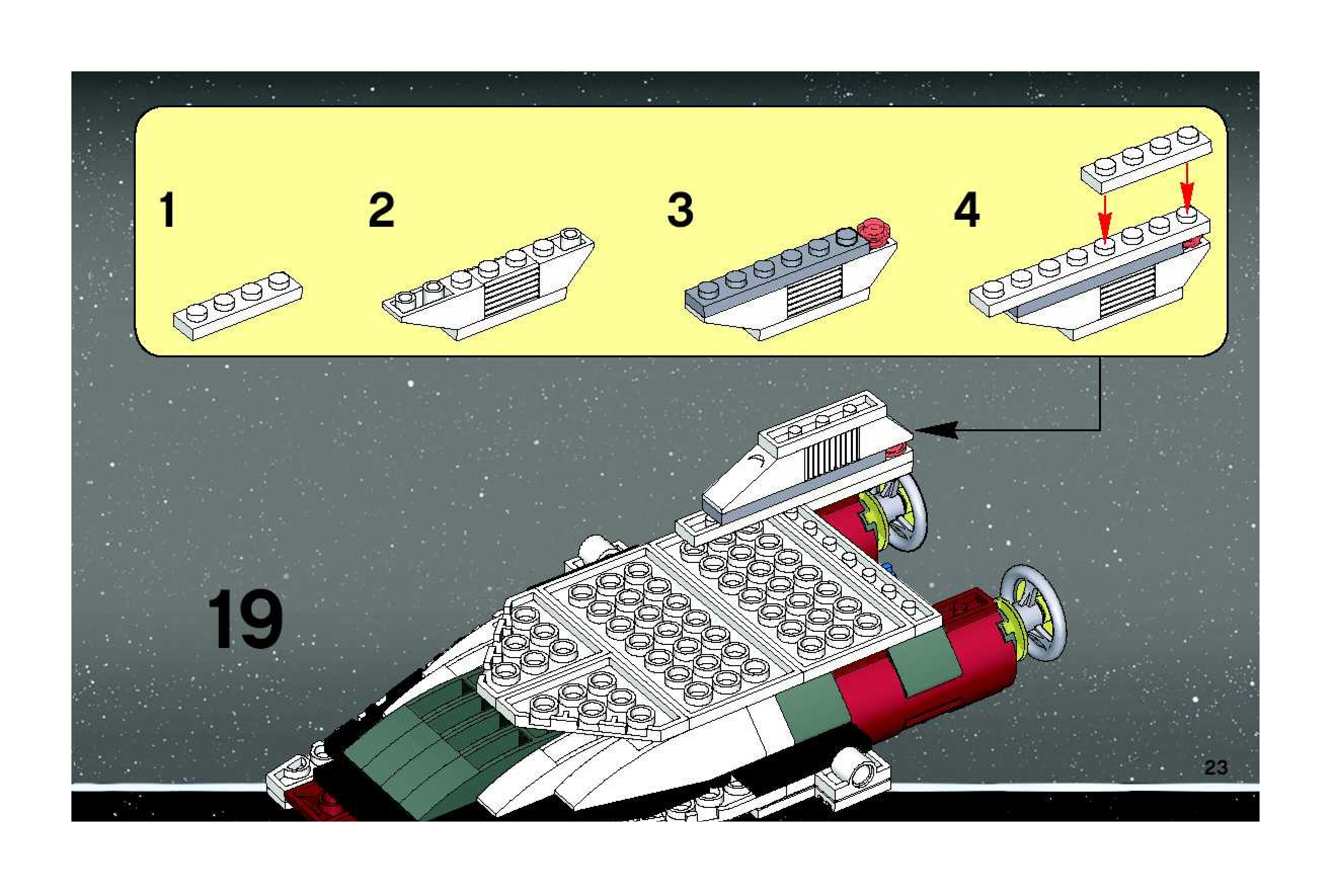 1

2

3

4

19

23