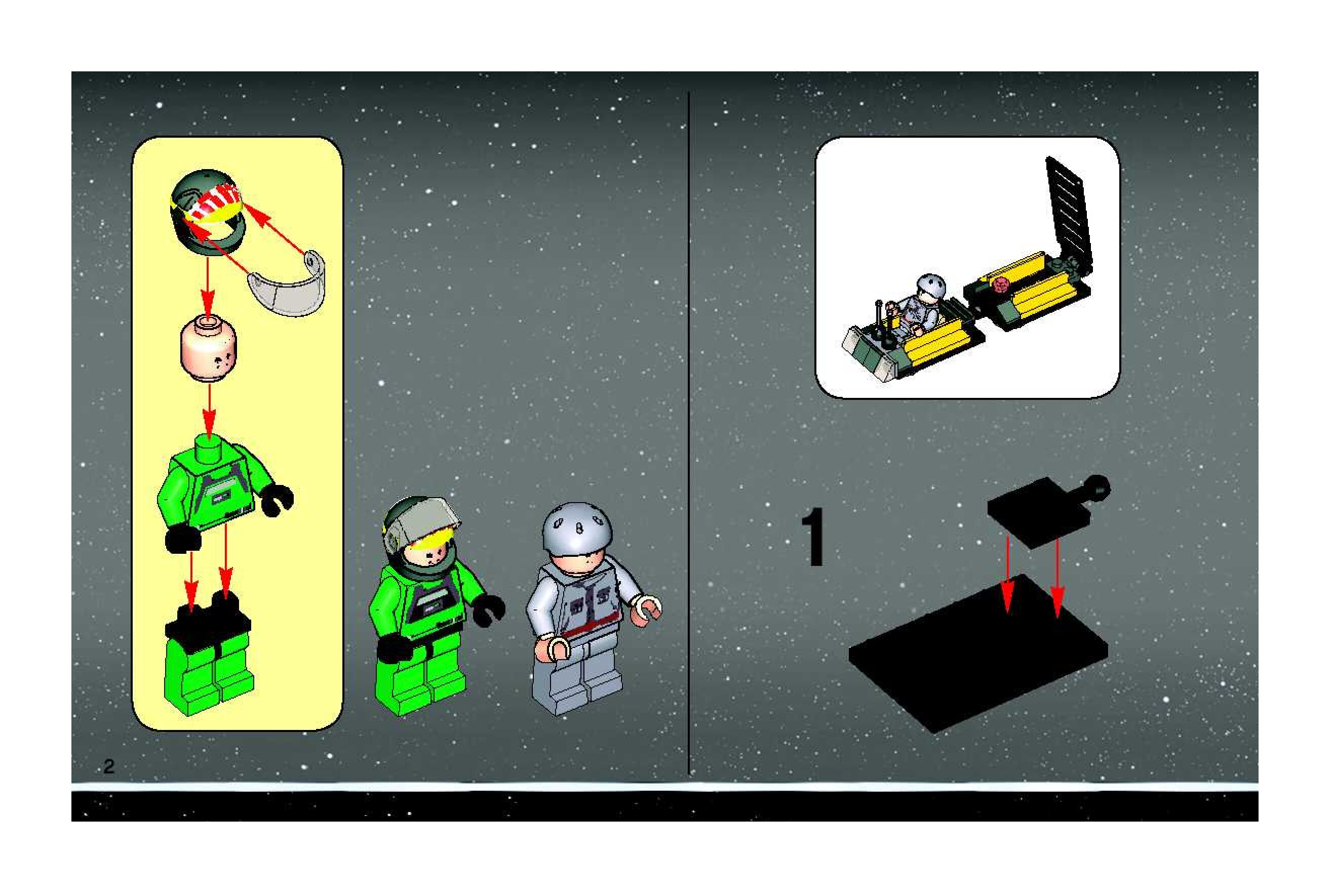 1

2