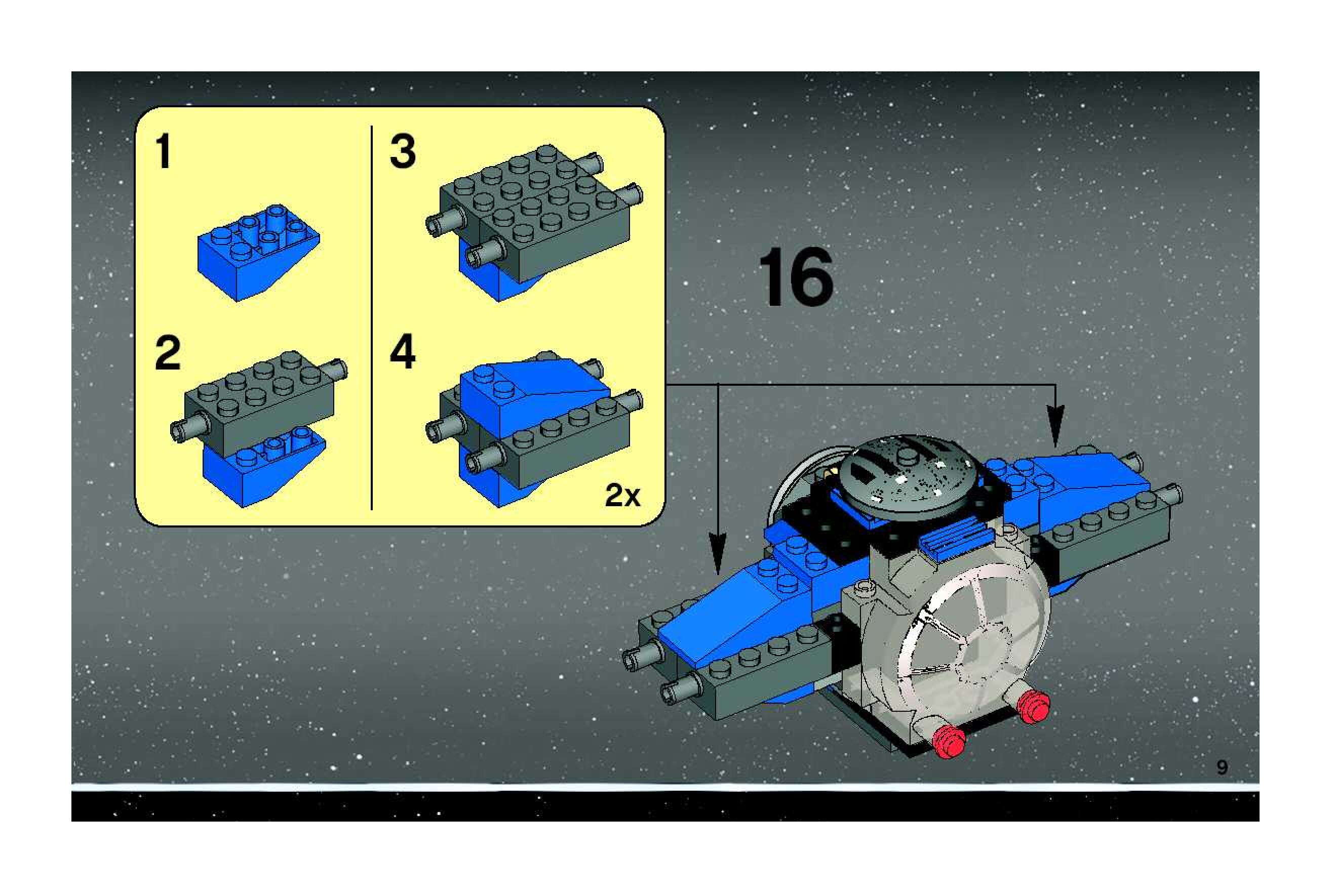 1

2

3

4

2x

16

9