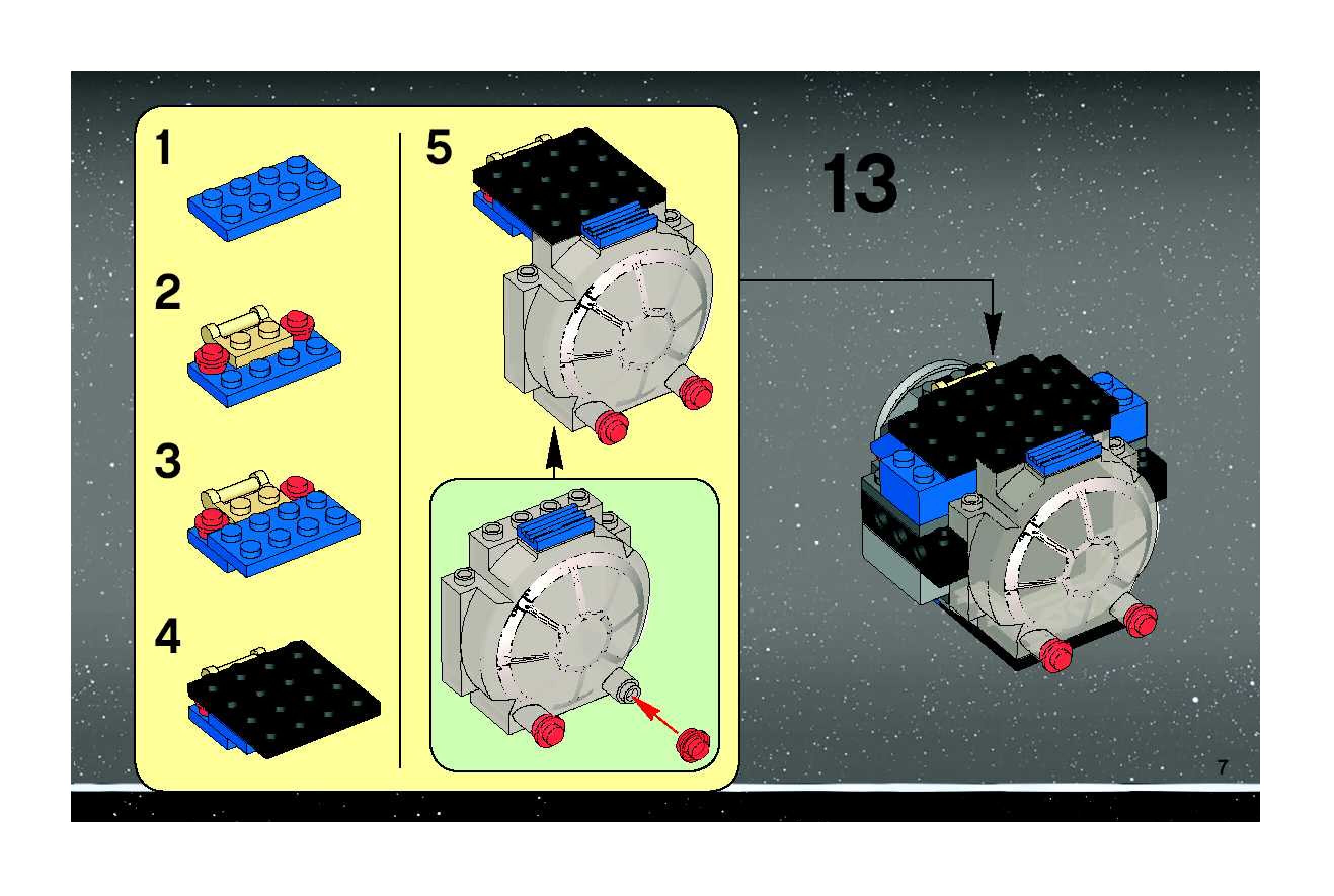 1

2

3

4

5

13

7