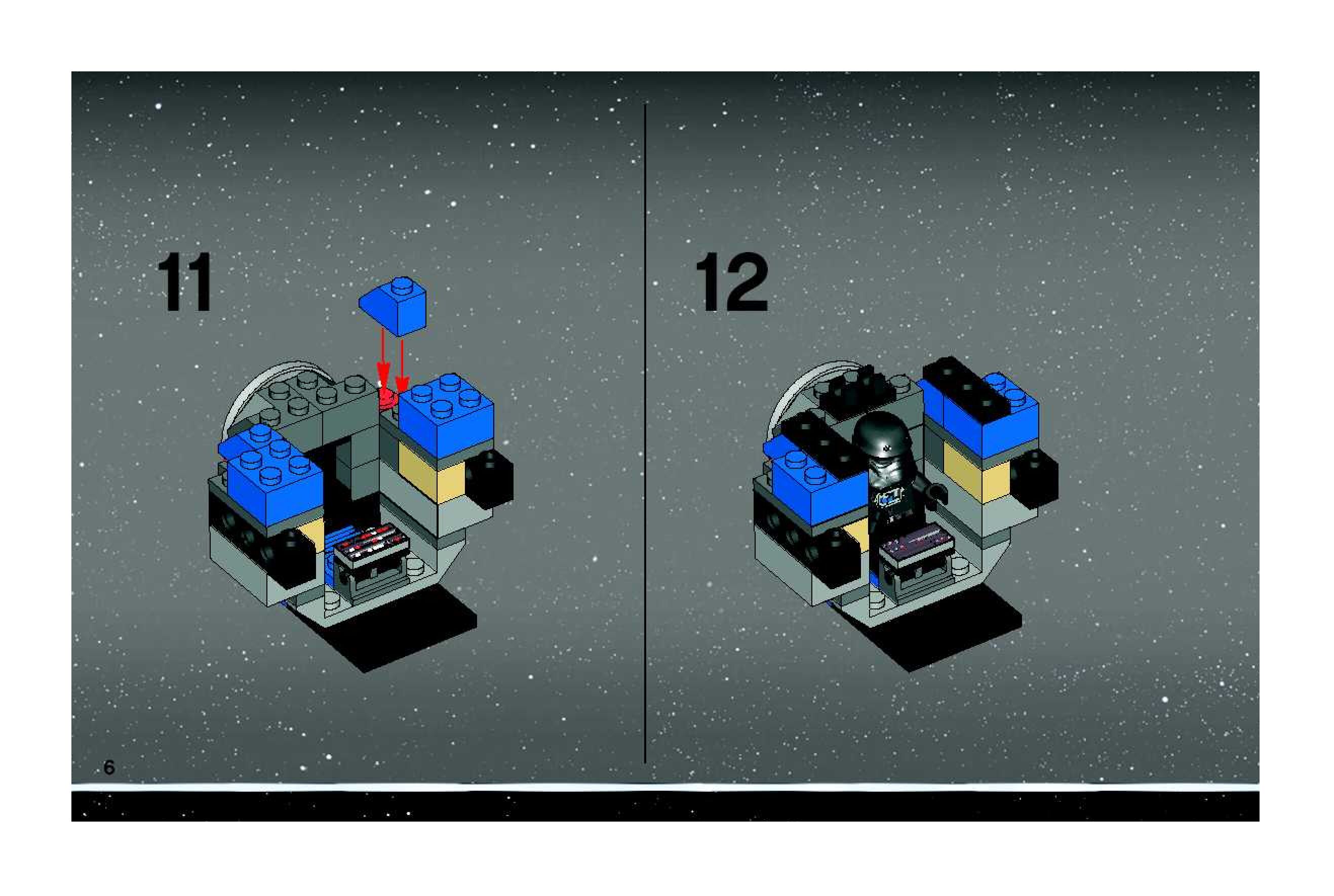 11

12

6