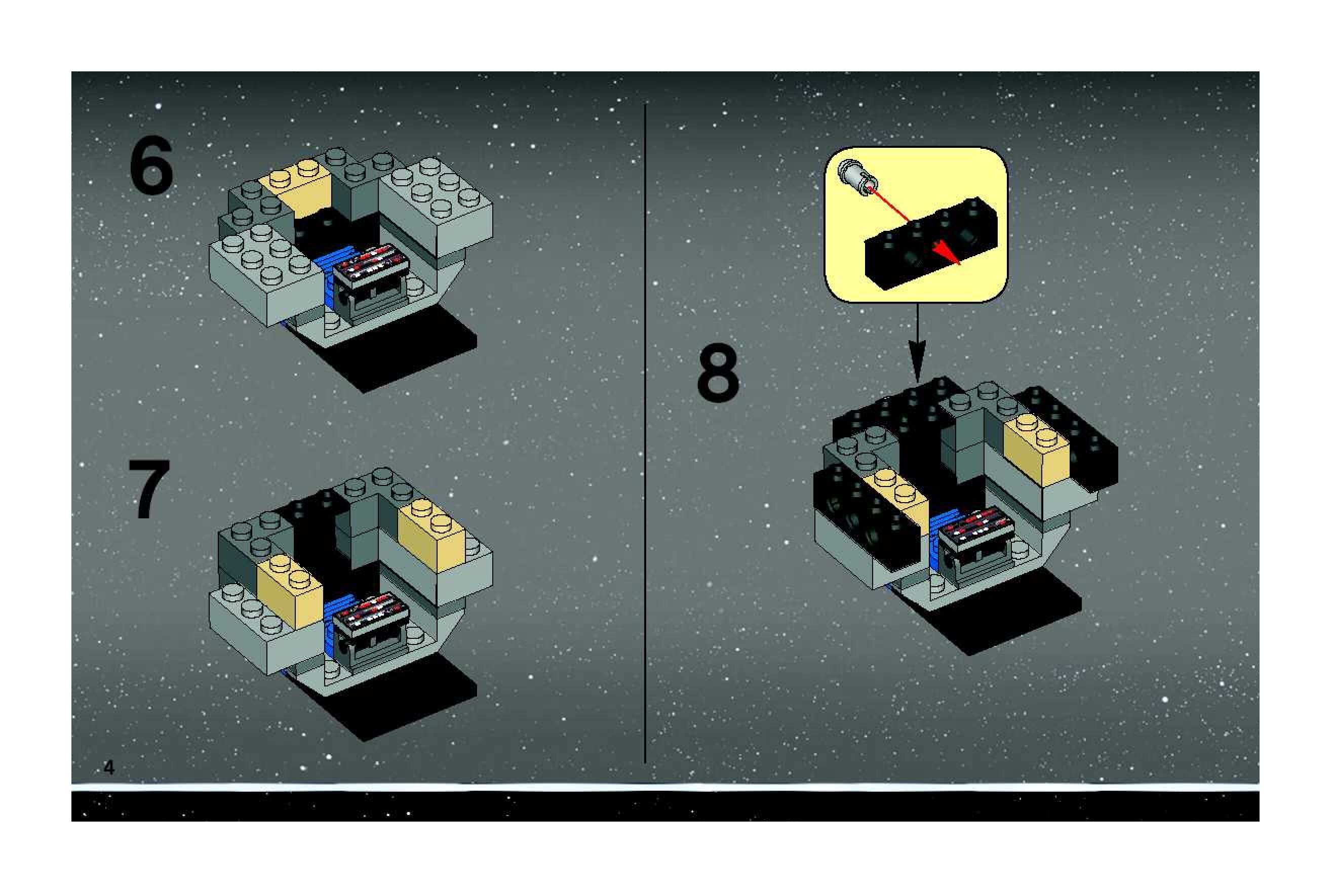 6

7

8

4