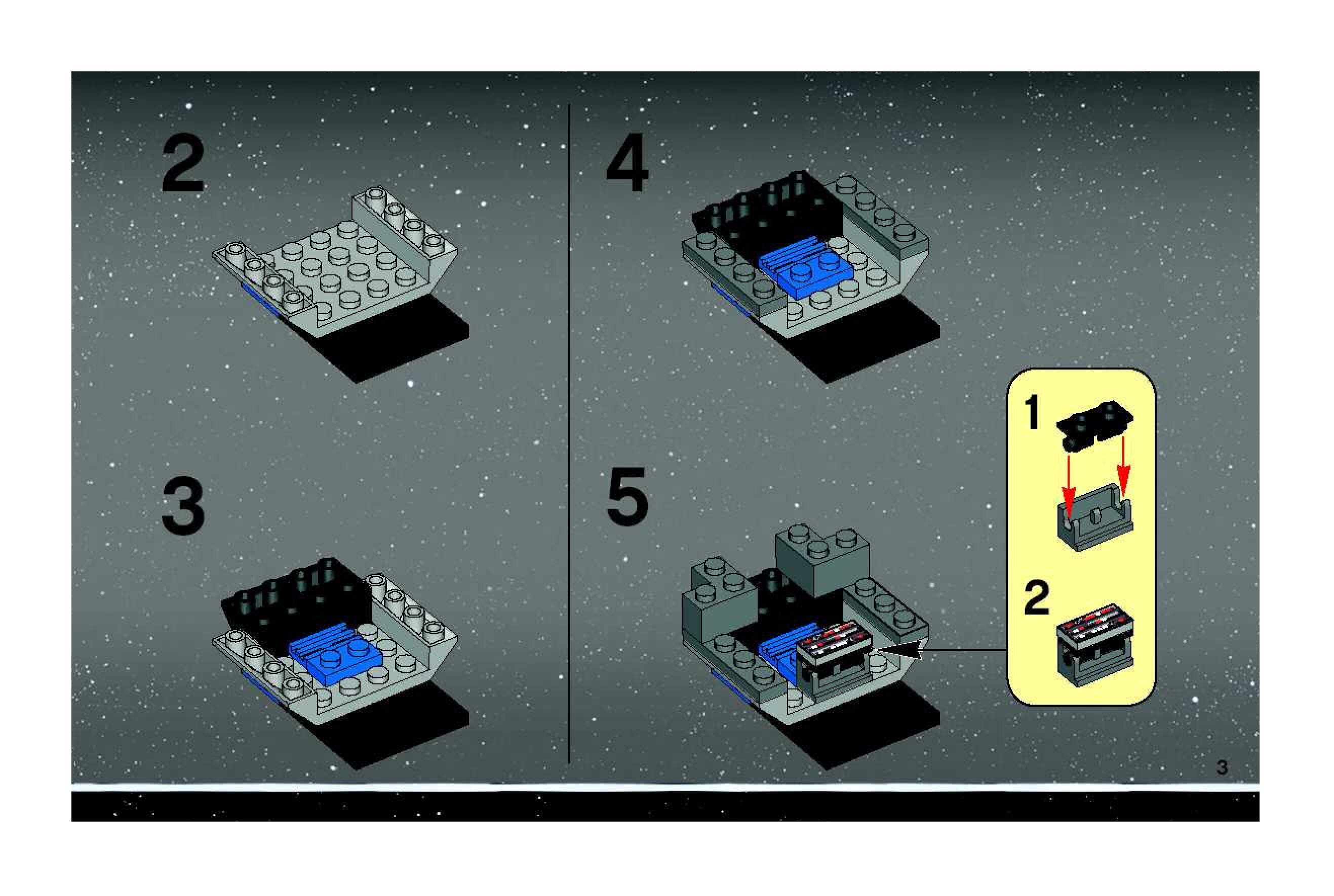 2

3

4

5

1

2

3